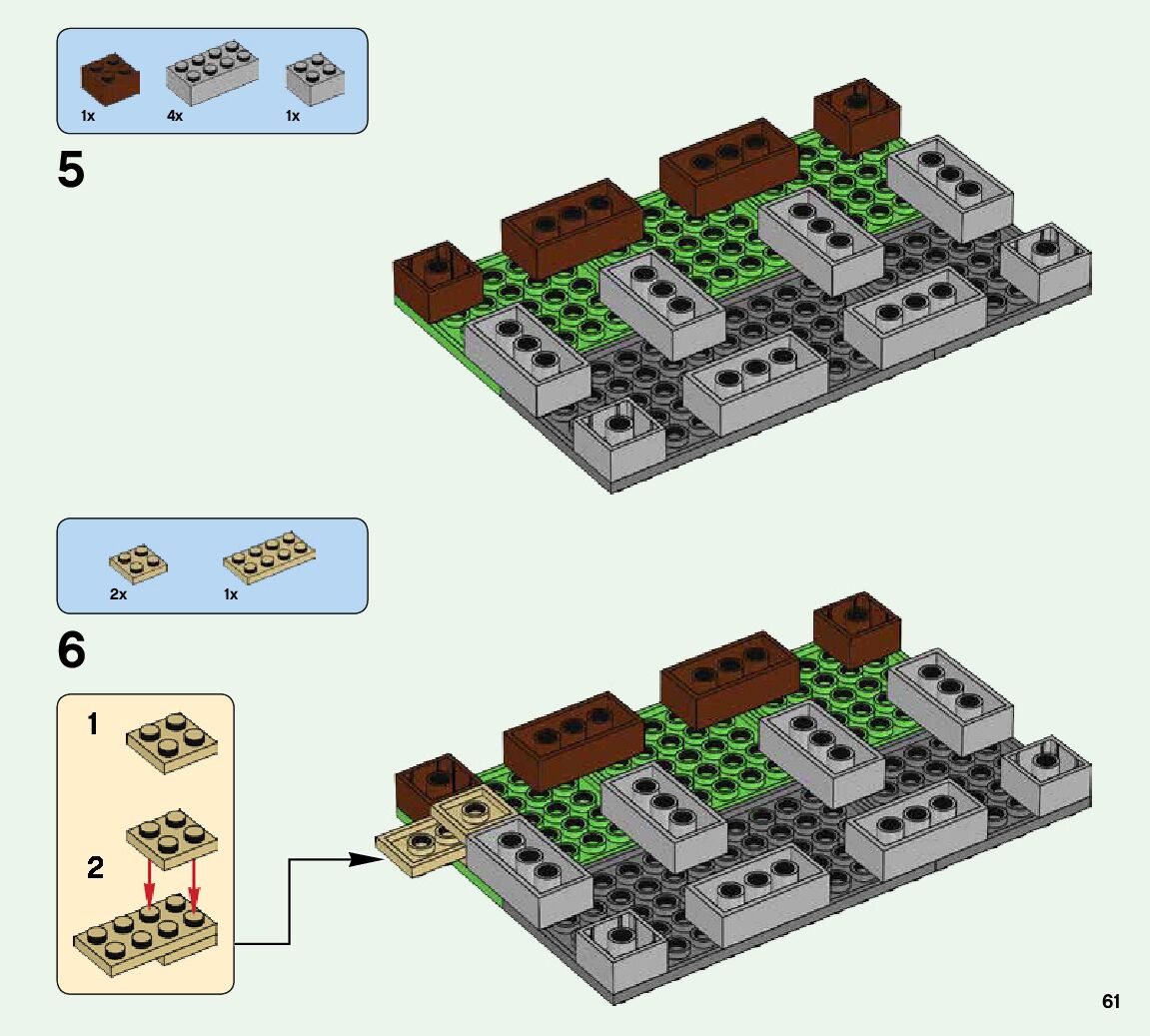 1x 4x 1x

5

2x 1x

6

1

2

61