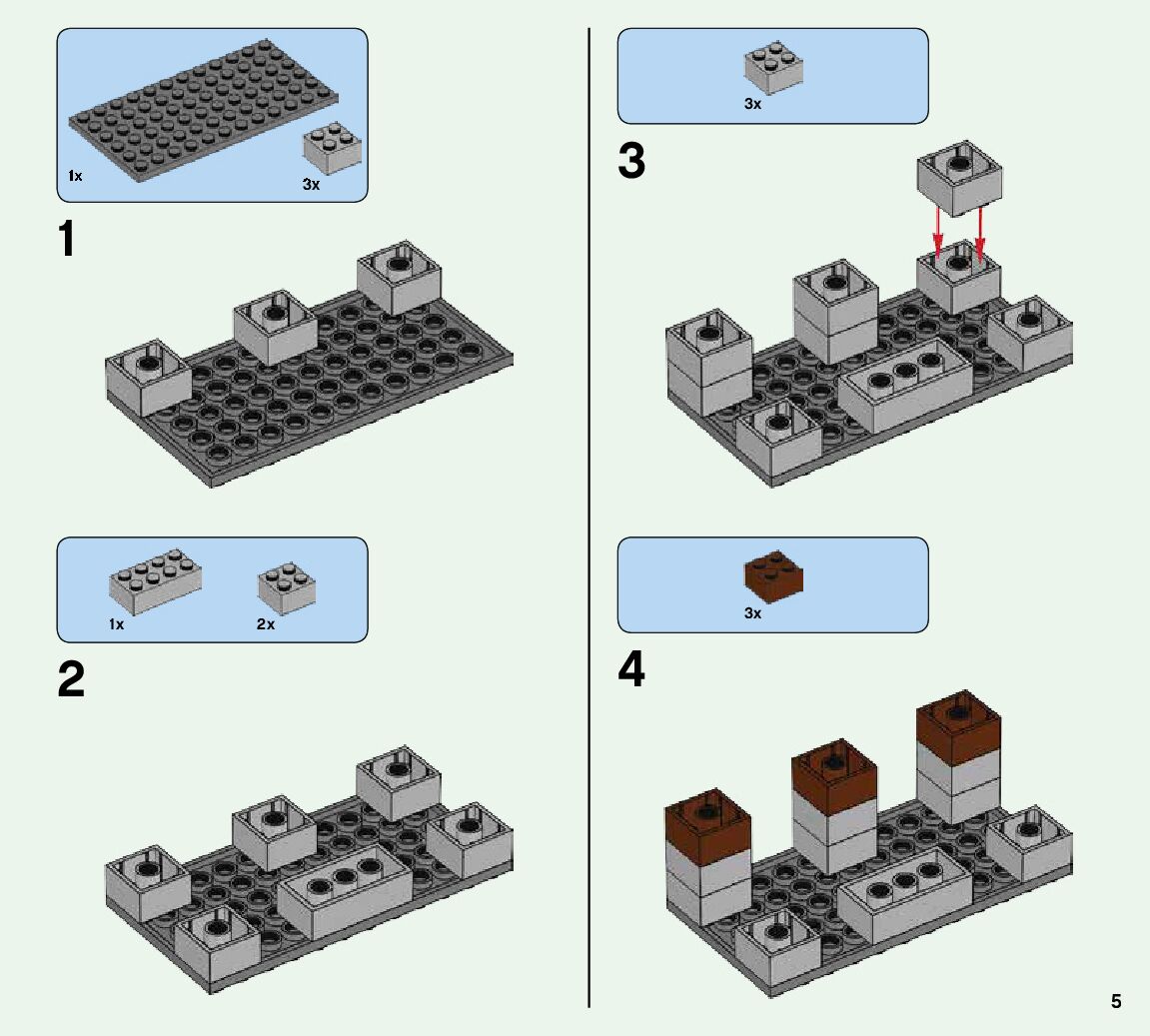 1x
3x

1

1x
2x

2

3x

3

3x

4

5