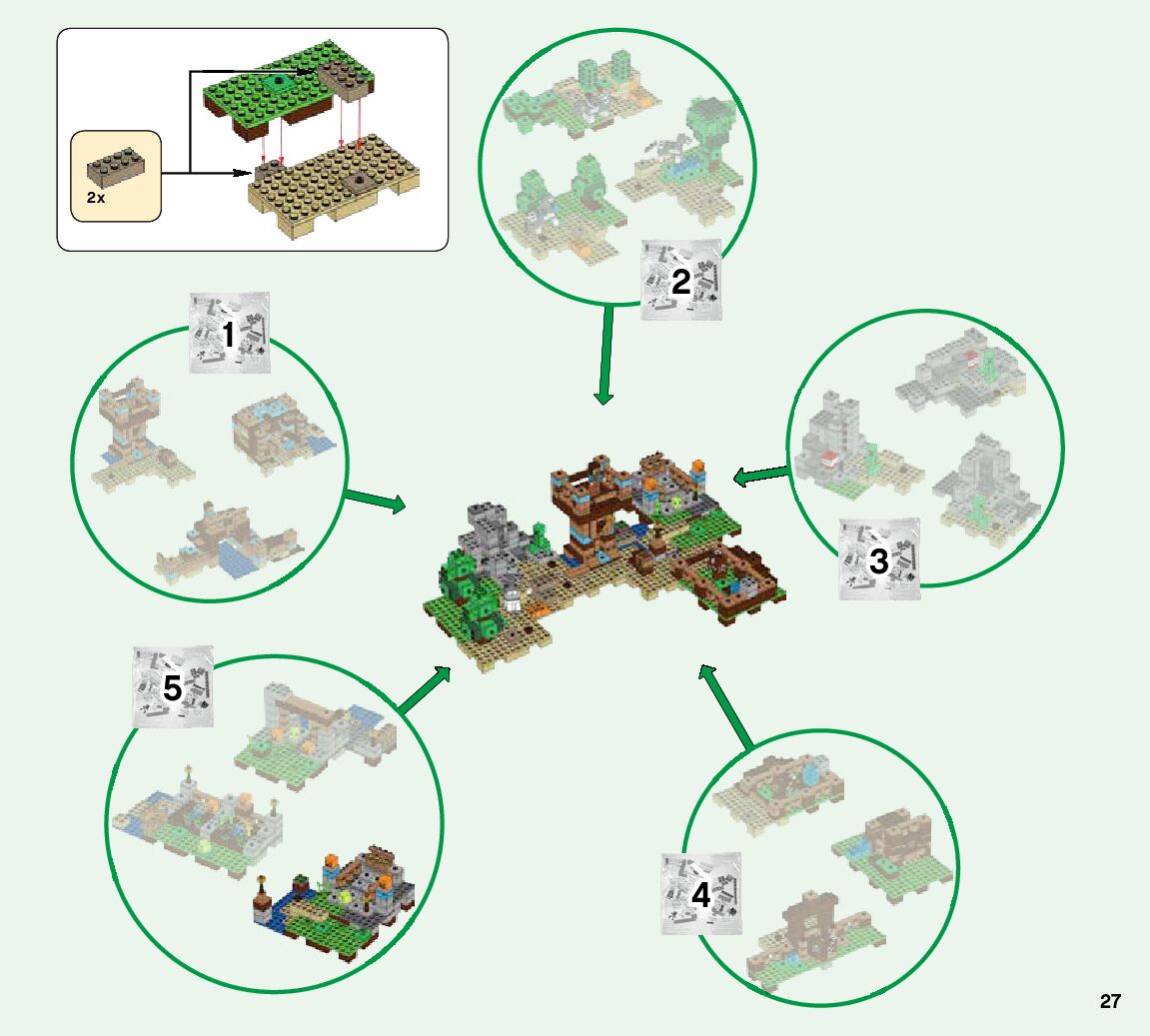 2x

2

1

3

5

4

27