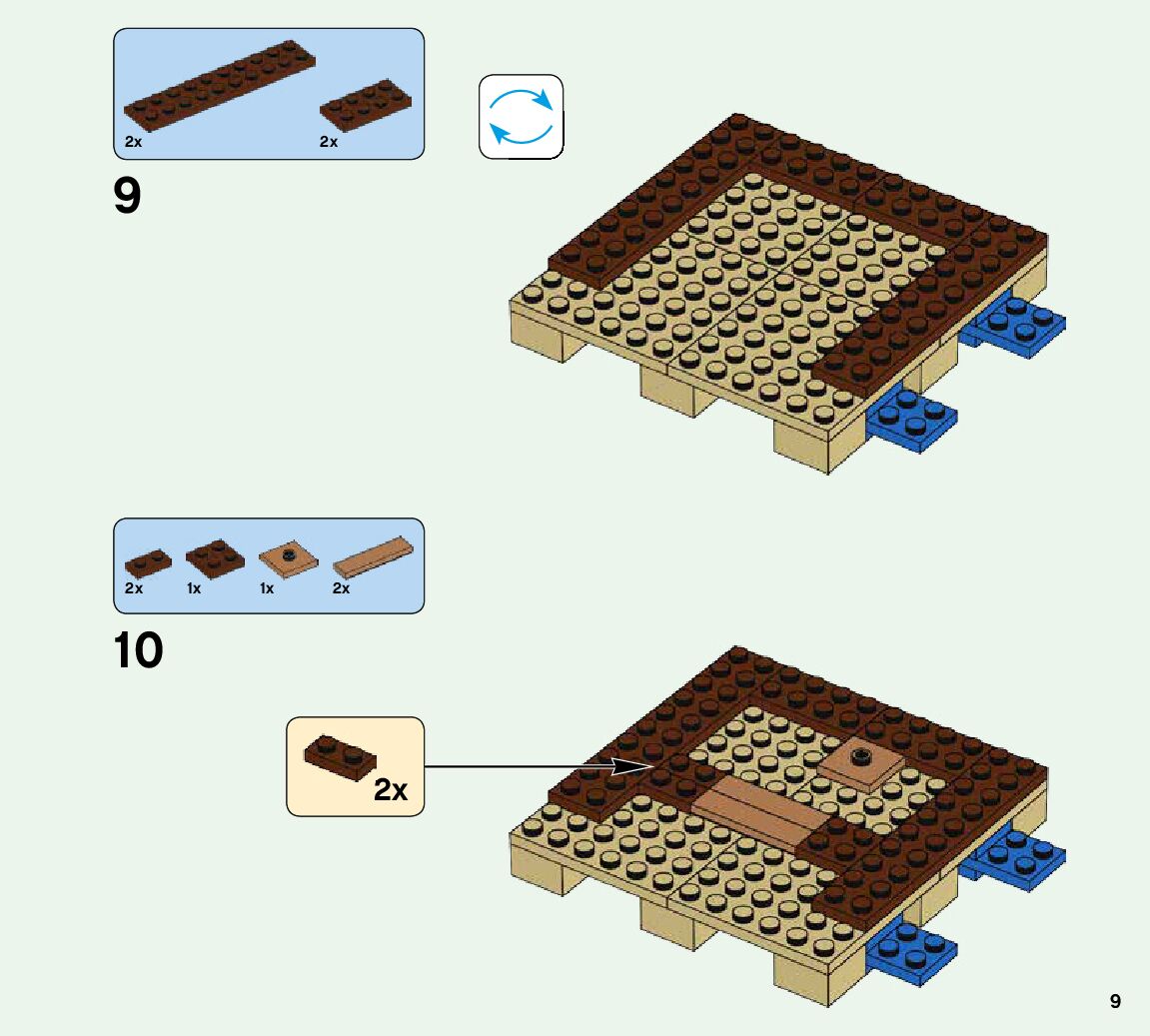 2x
2x

9

2x
1x
1x
2x

10

2x

9