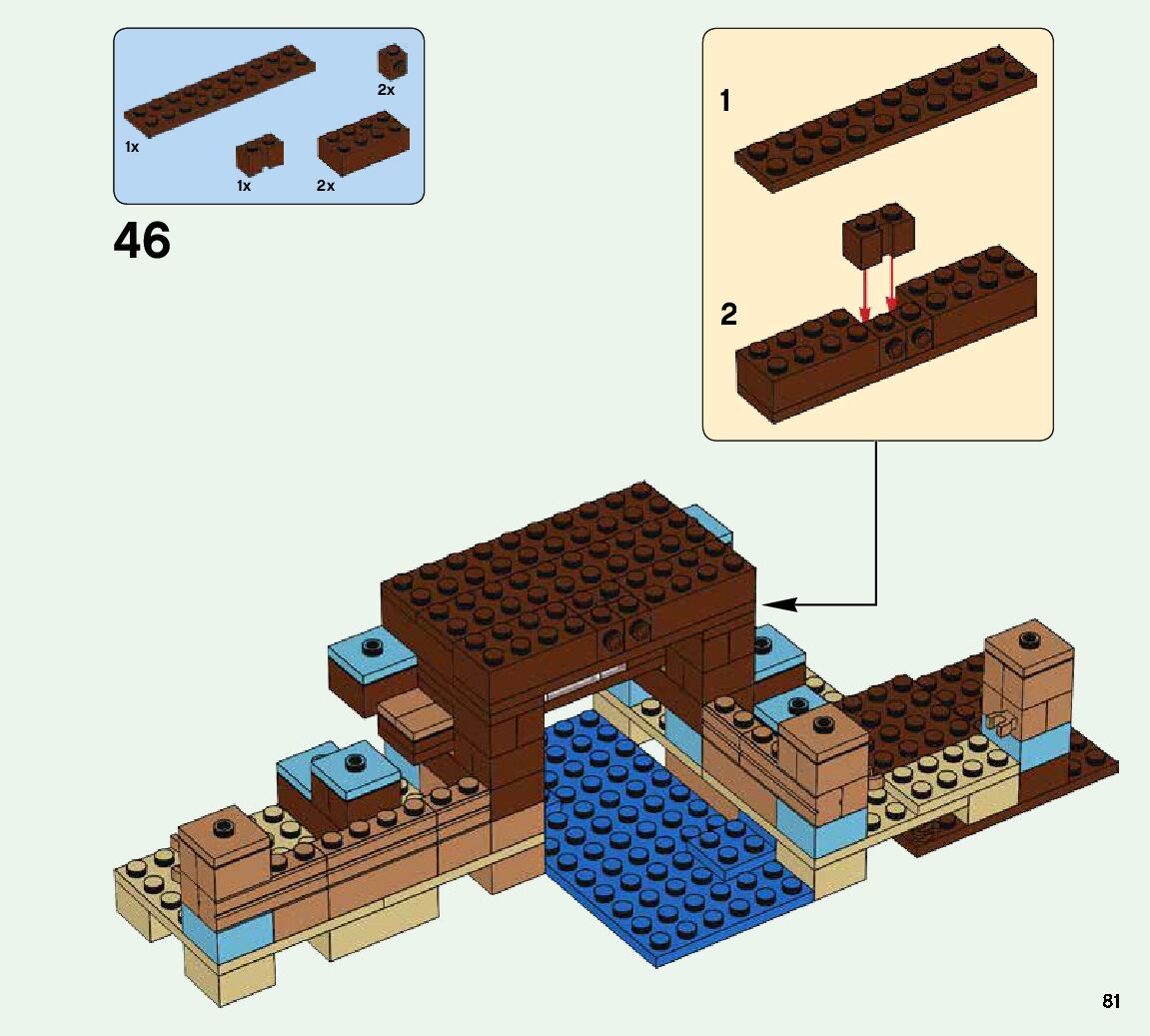 2x
1x
1x
2x
46
1
2
81