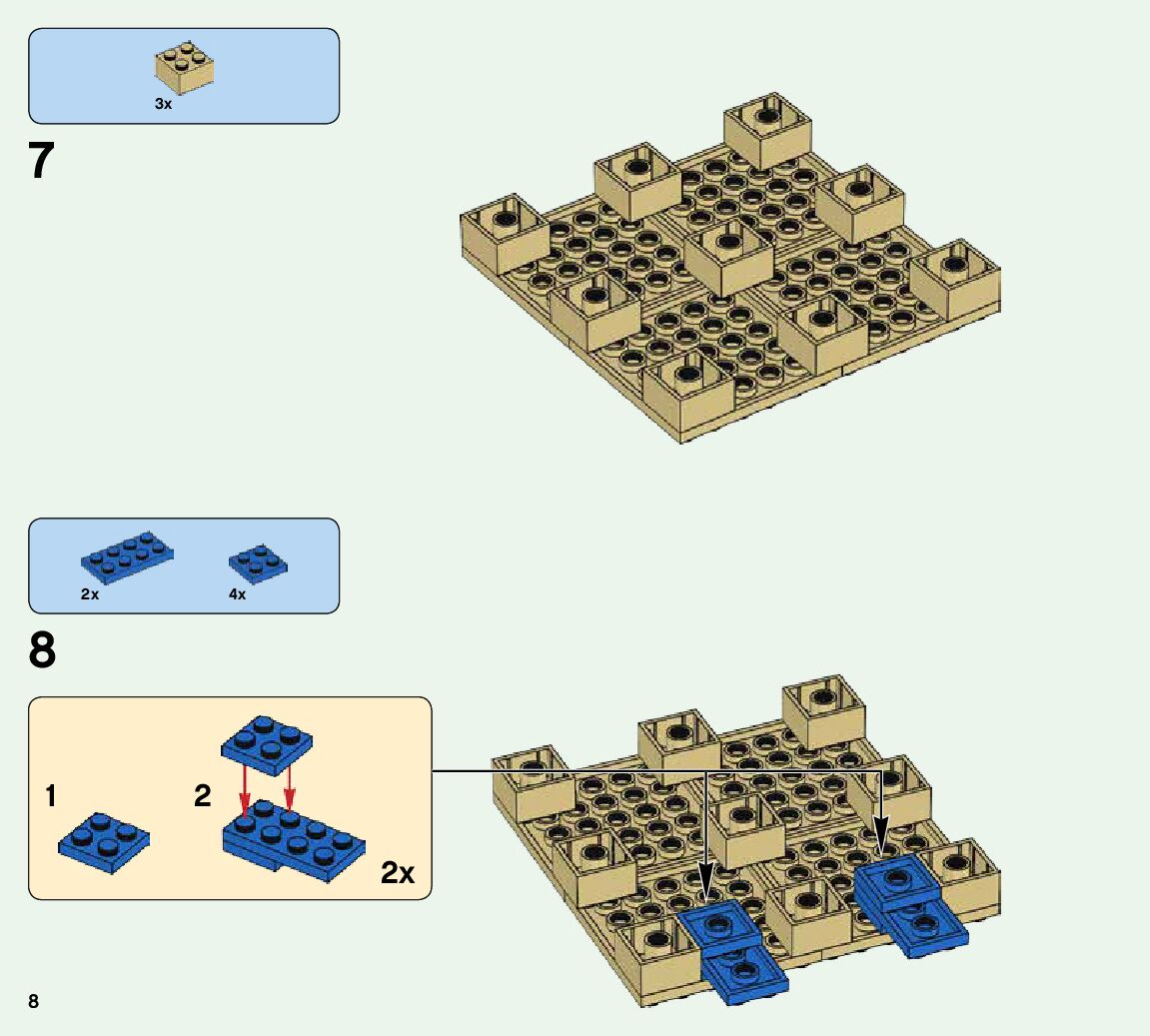 3x

7

2x

4x

8

1

2

2x

8