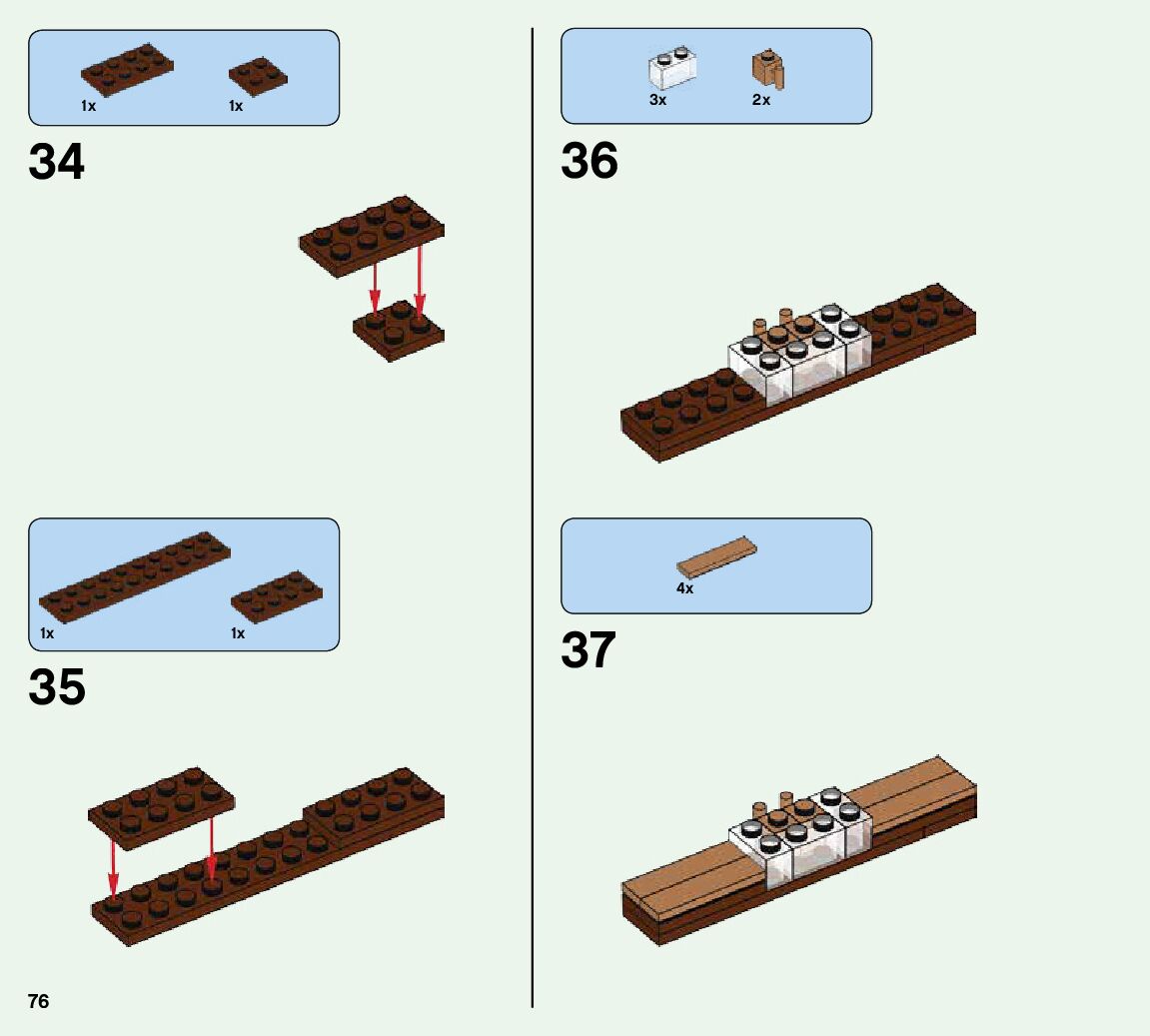 1x 1x

34

1x 1x

35

76

3x 2x

36

4x

37