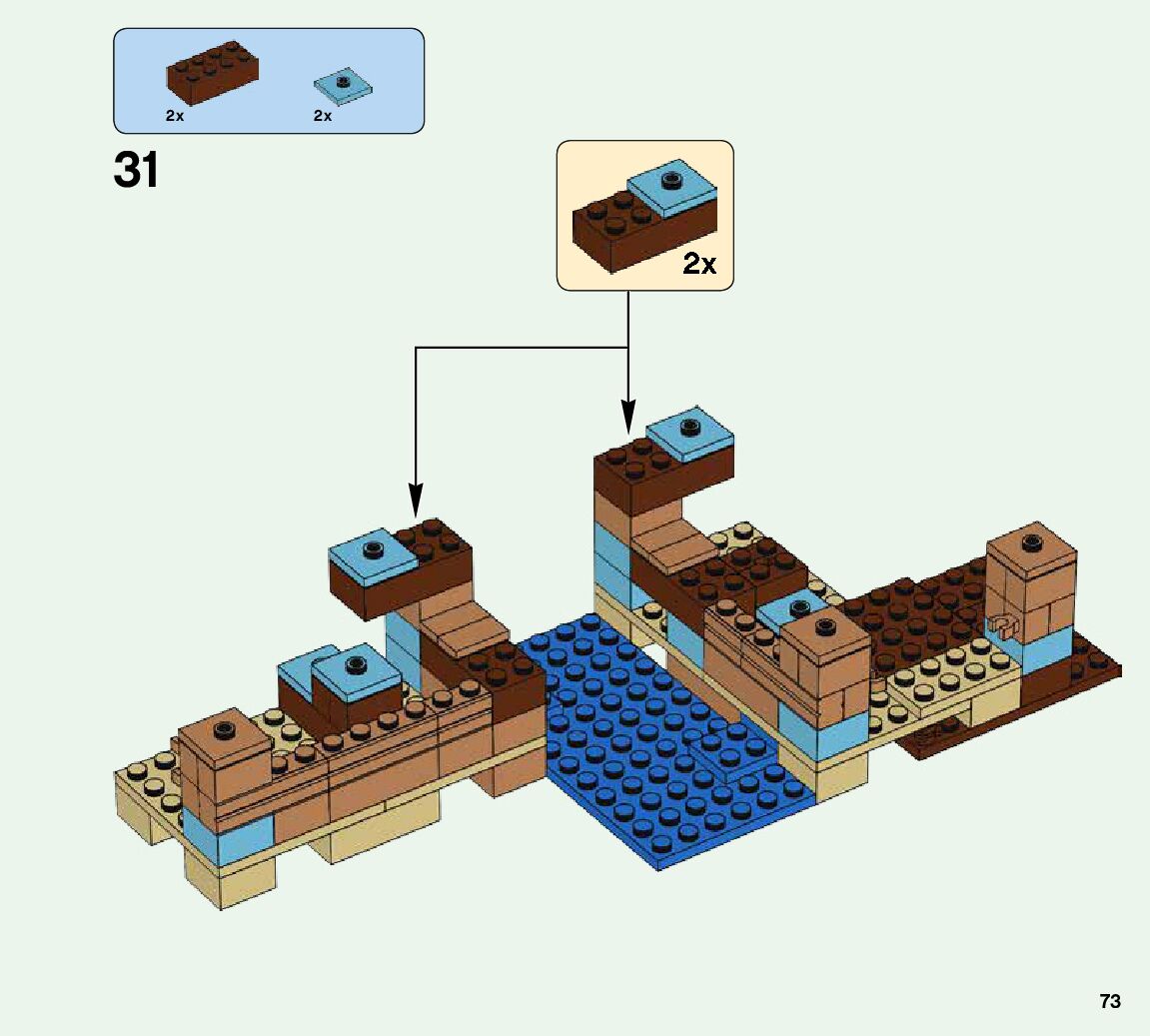 2x 2x

31

2x

73