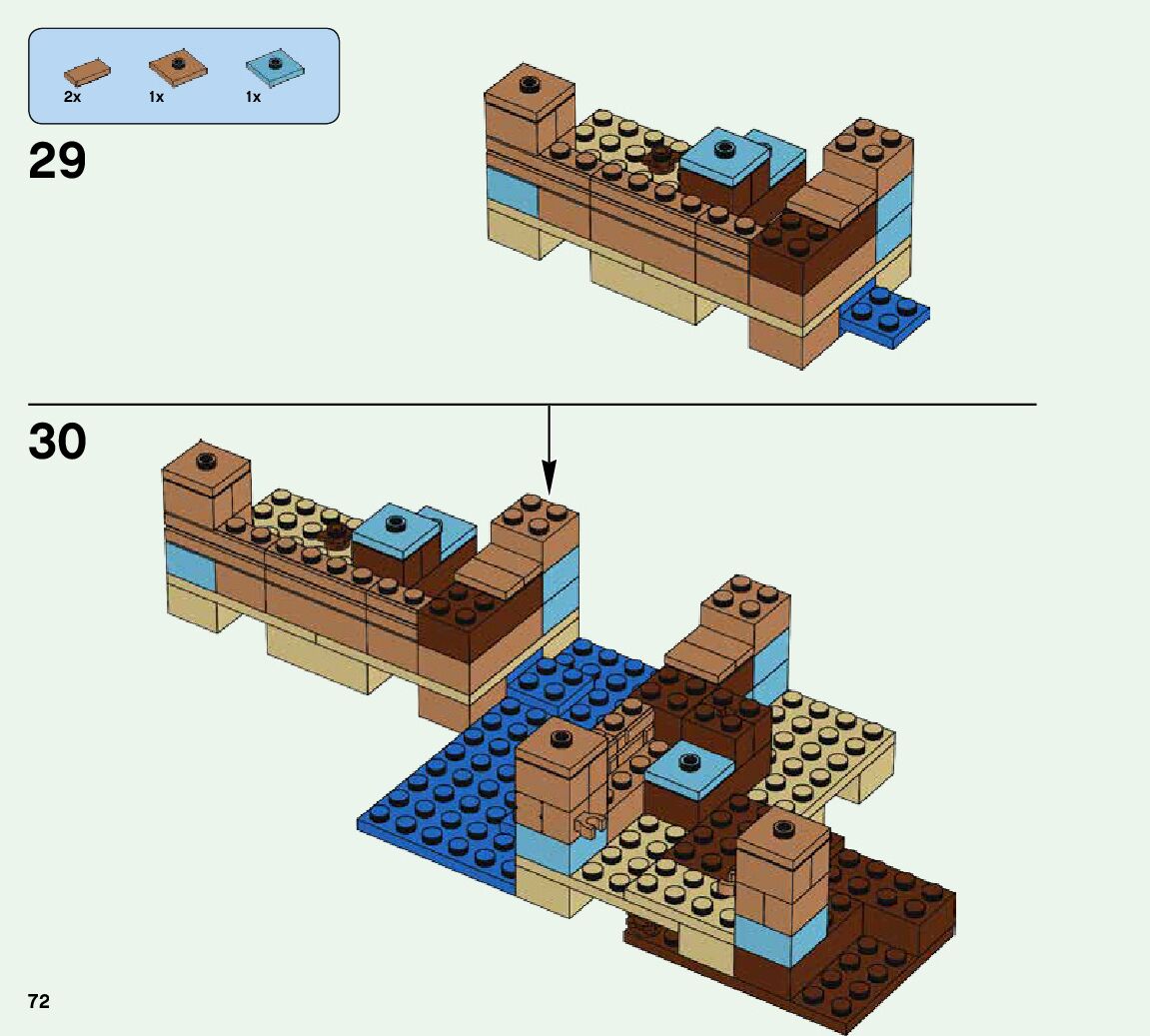 2x 1x 1x

29

30

72