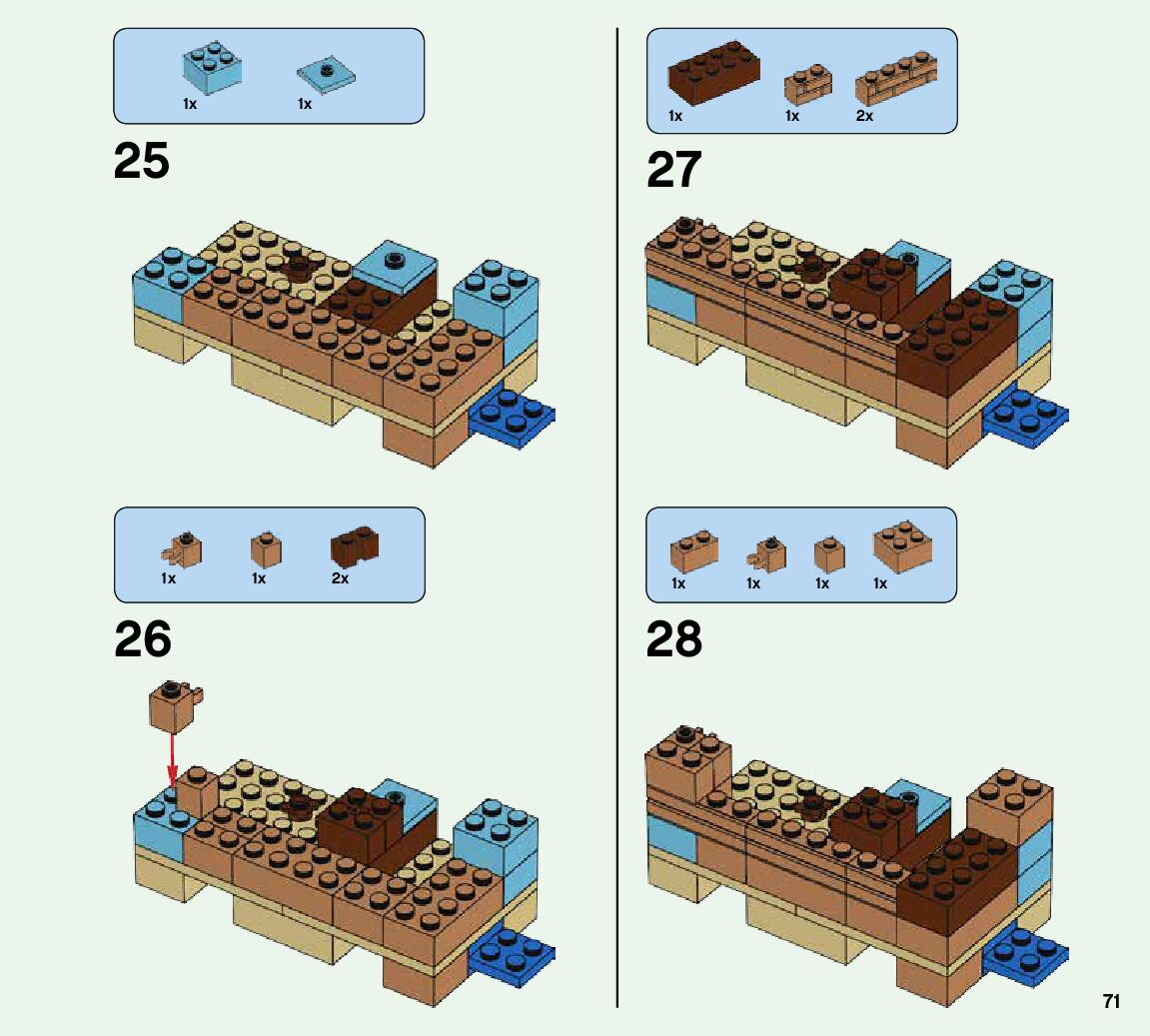 1x 1x

25

1x 1x 2x

26

1x 1x 2x

27

1x 1x 1x 1x

28

71