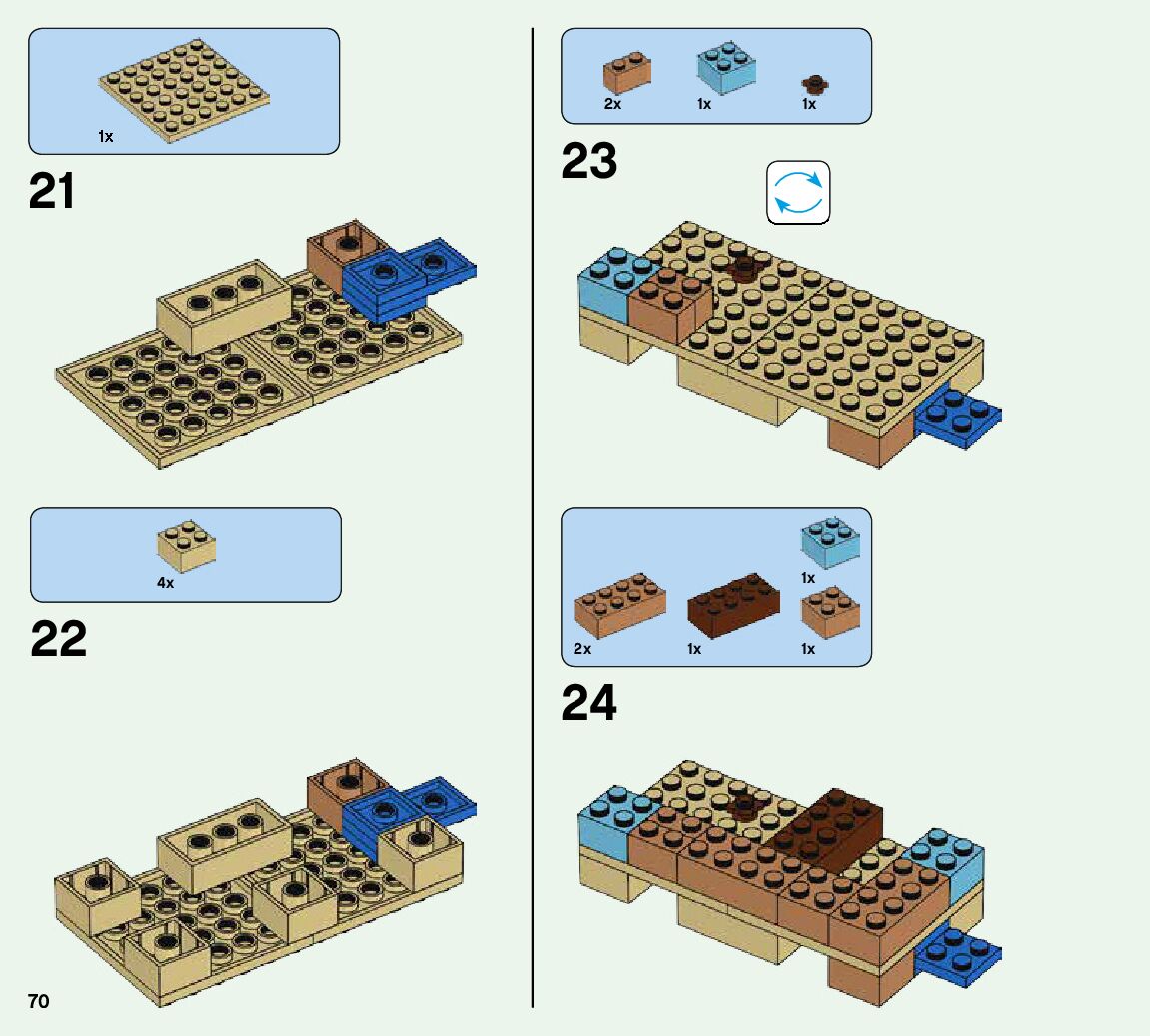 1x

21

4x

22

70

2x 1x 1x

23

1x

2x 1x 1x

24