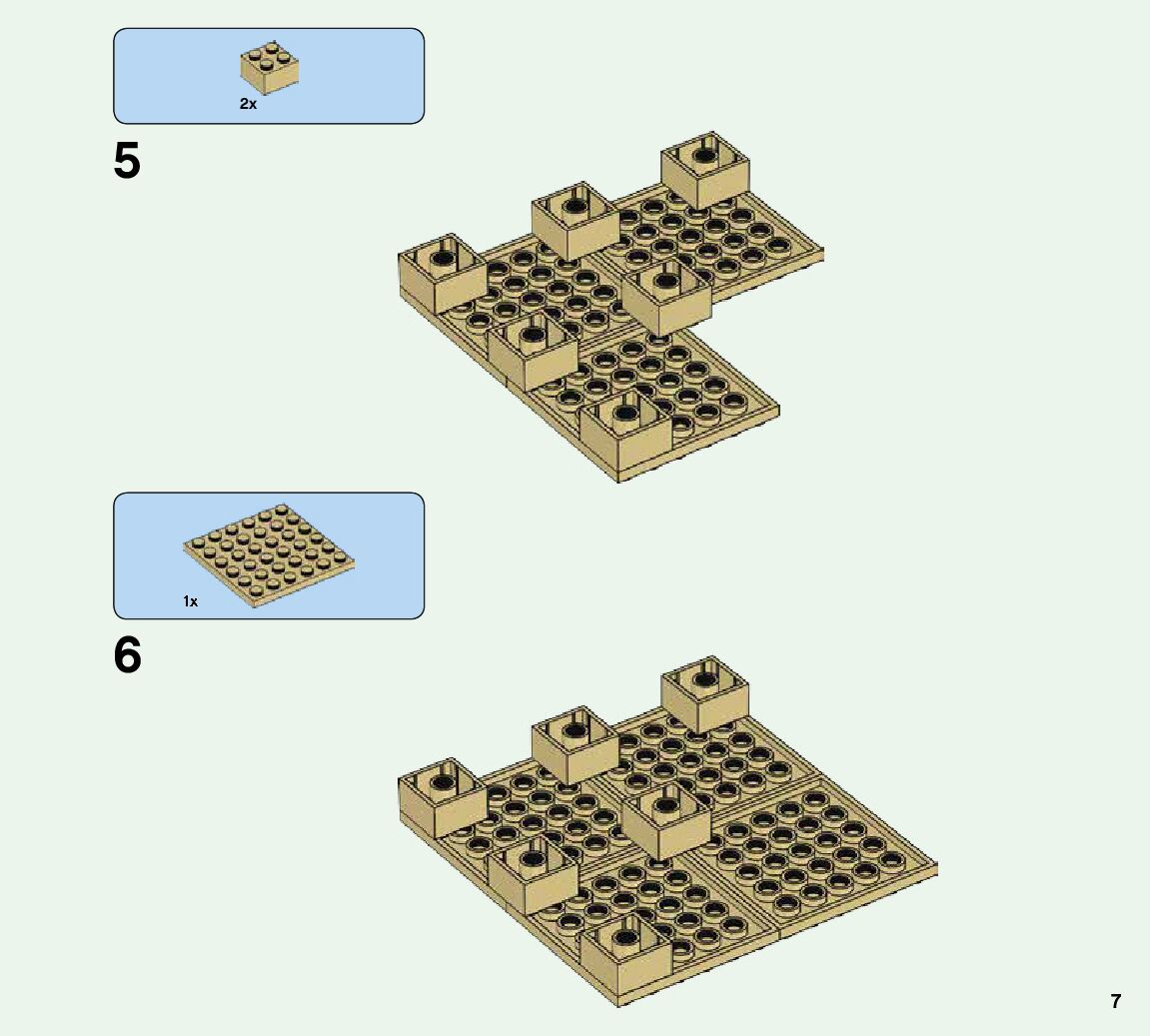 2x

5

1x

6

7