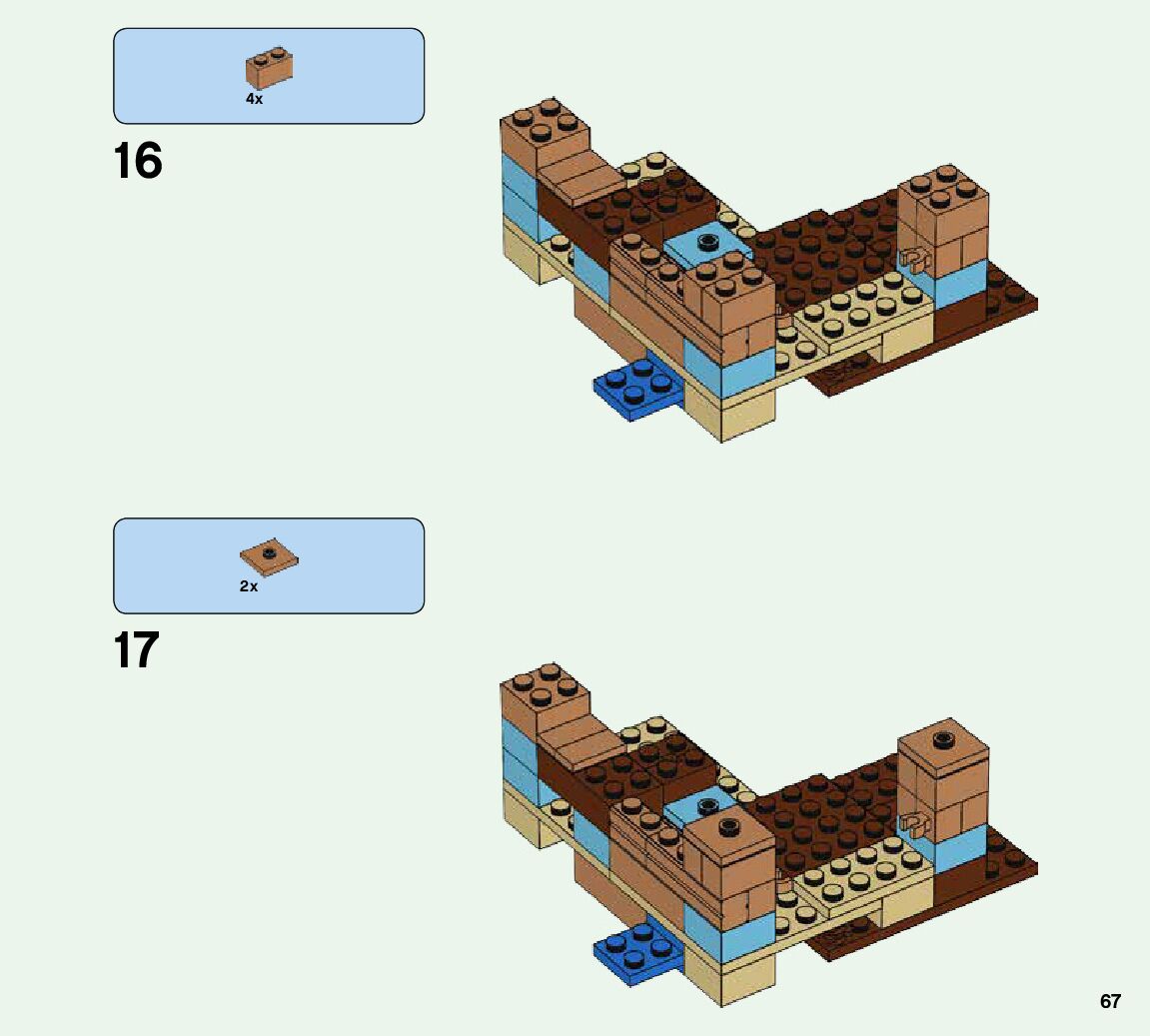 4x

16

2x

17

67