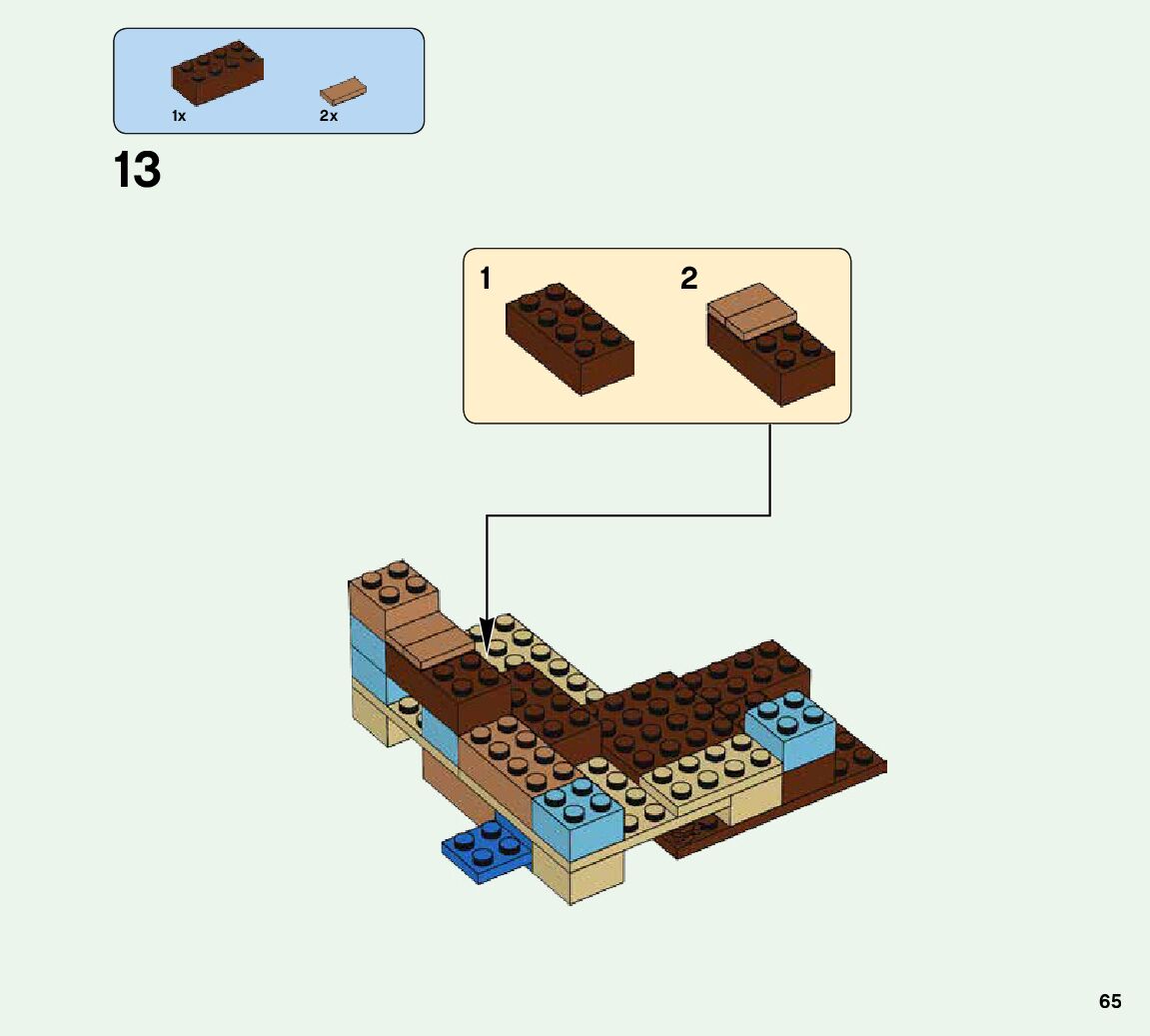 1x 2x

13

1 2

65