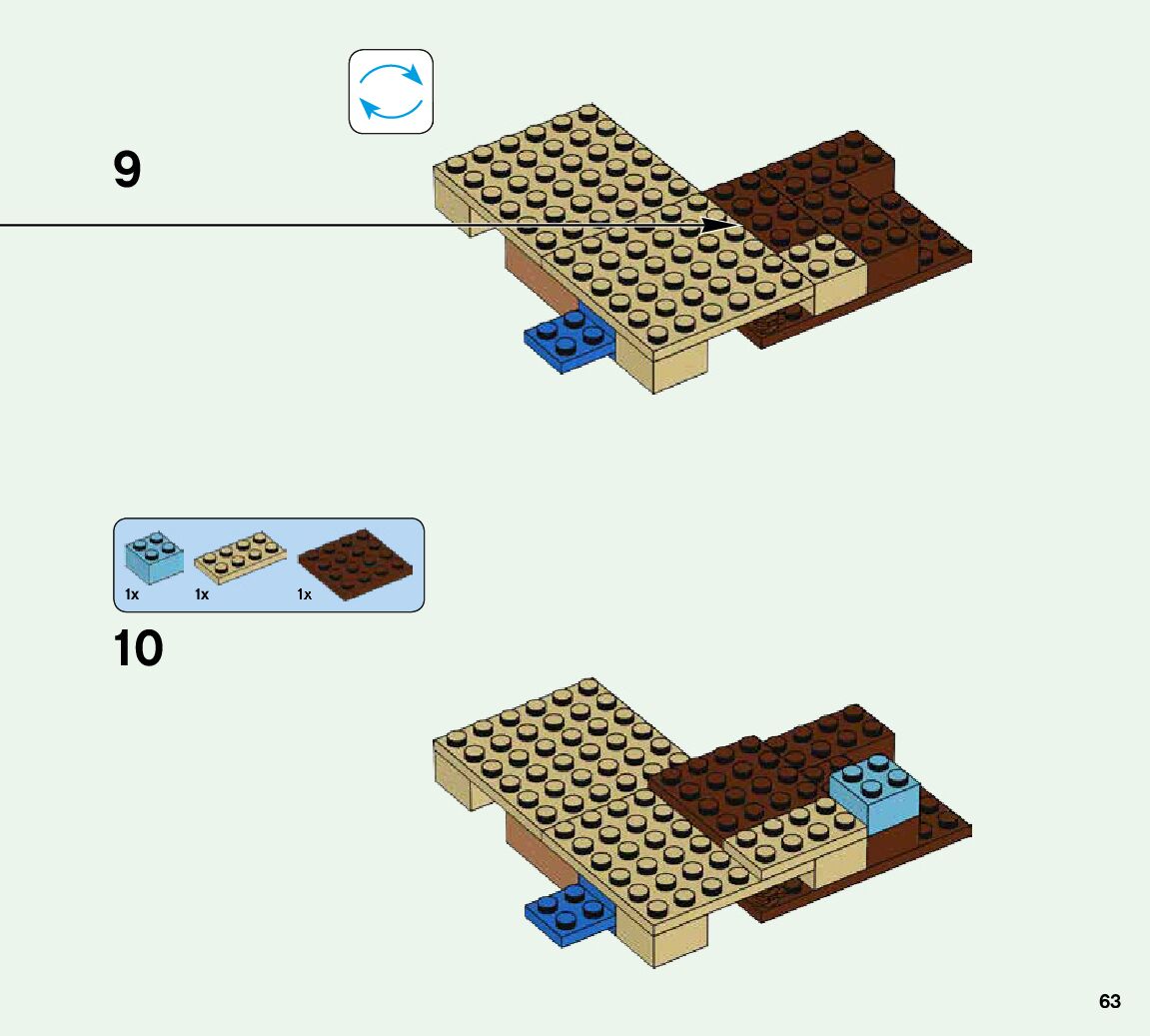 9

1x 1x 1x

10

63