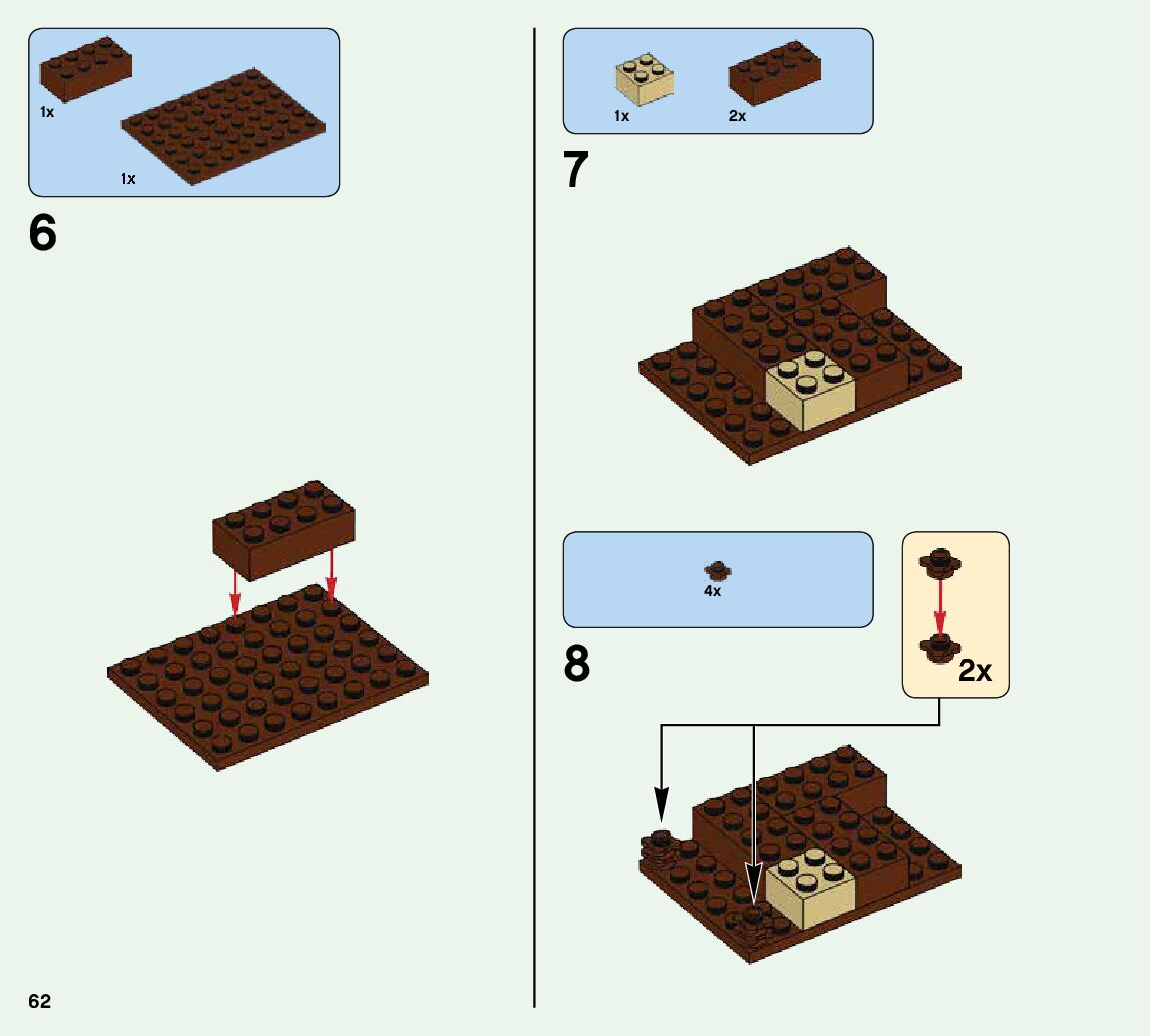 1x
1x
6

1x 2x
7

4x
8
2x

62