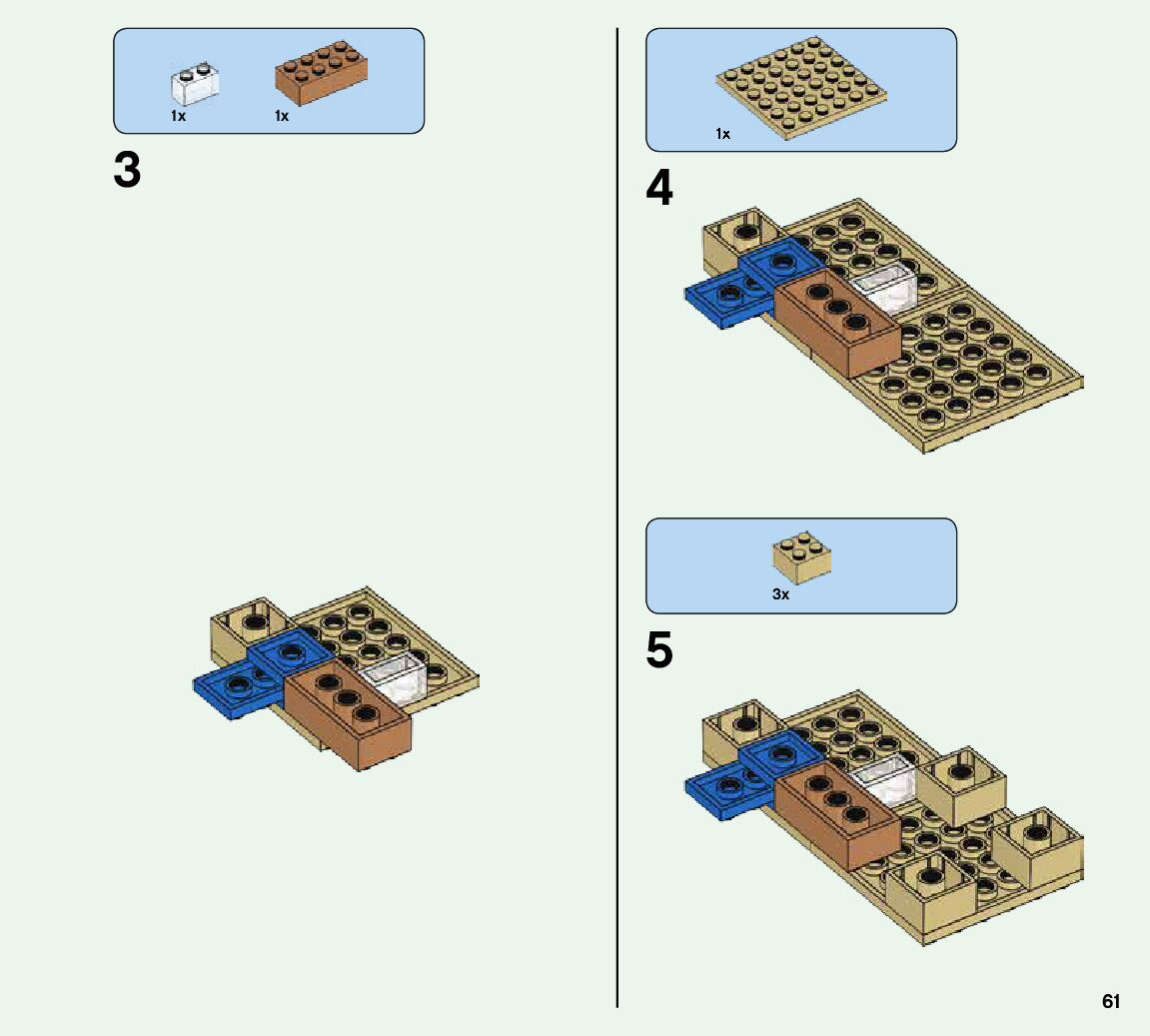 1x 1x

3

1x

4

3x

5

61