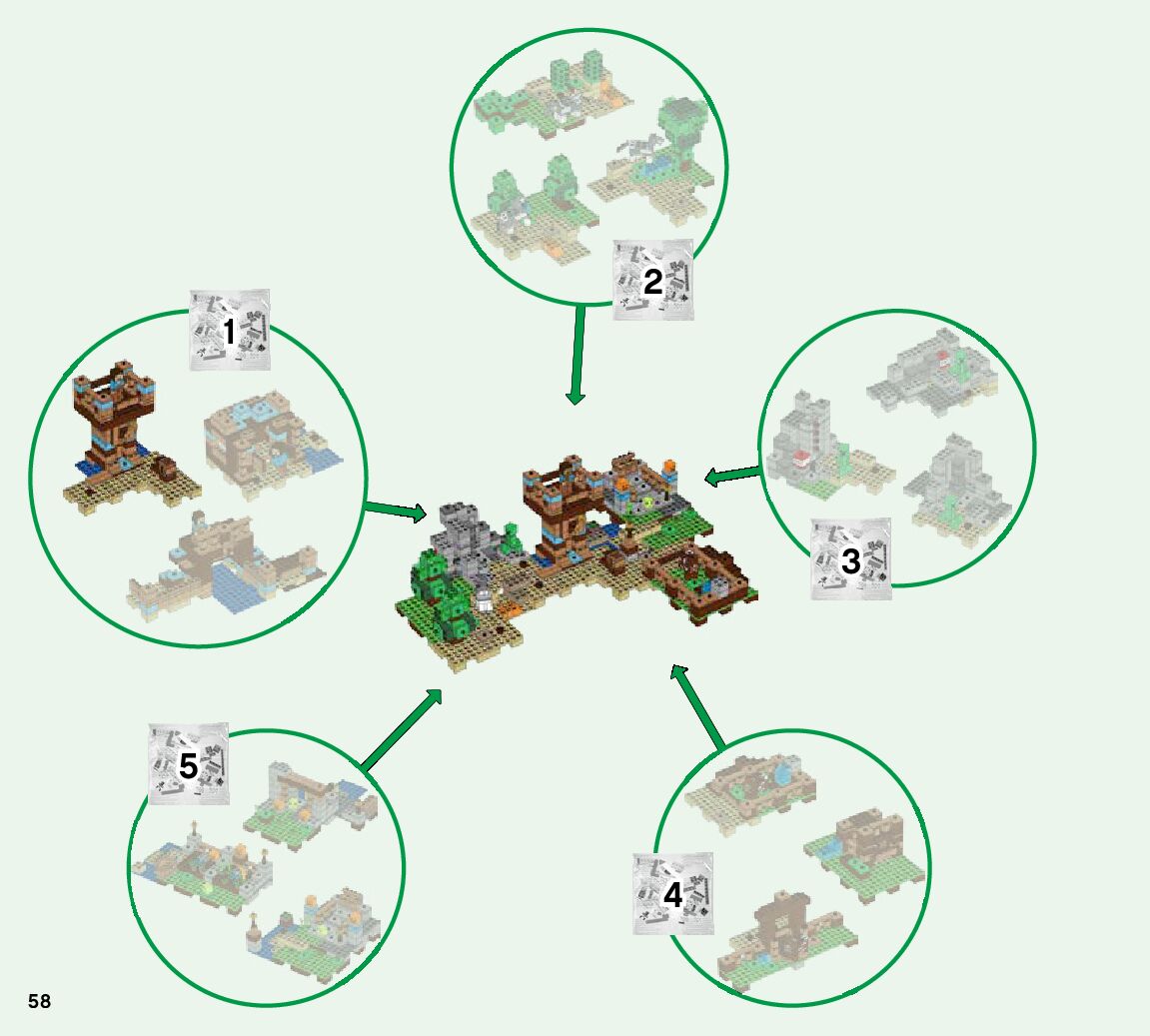 2

1

3

5

4

58