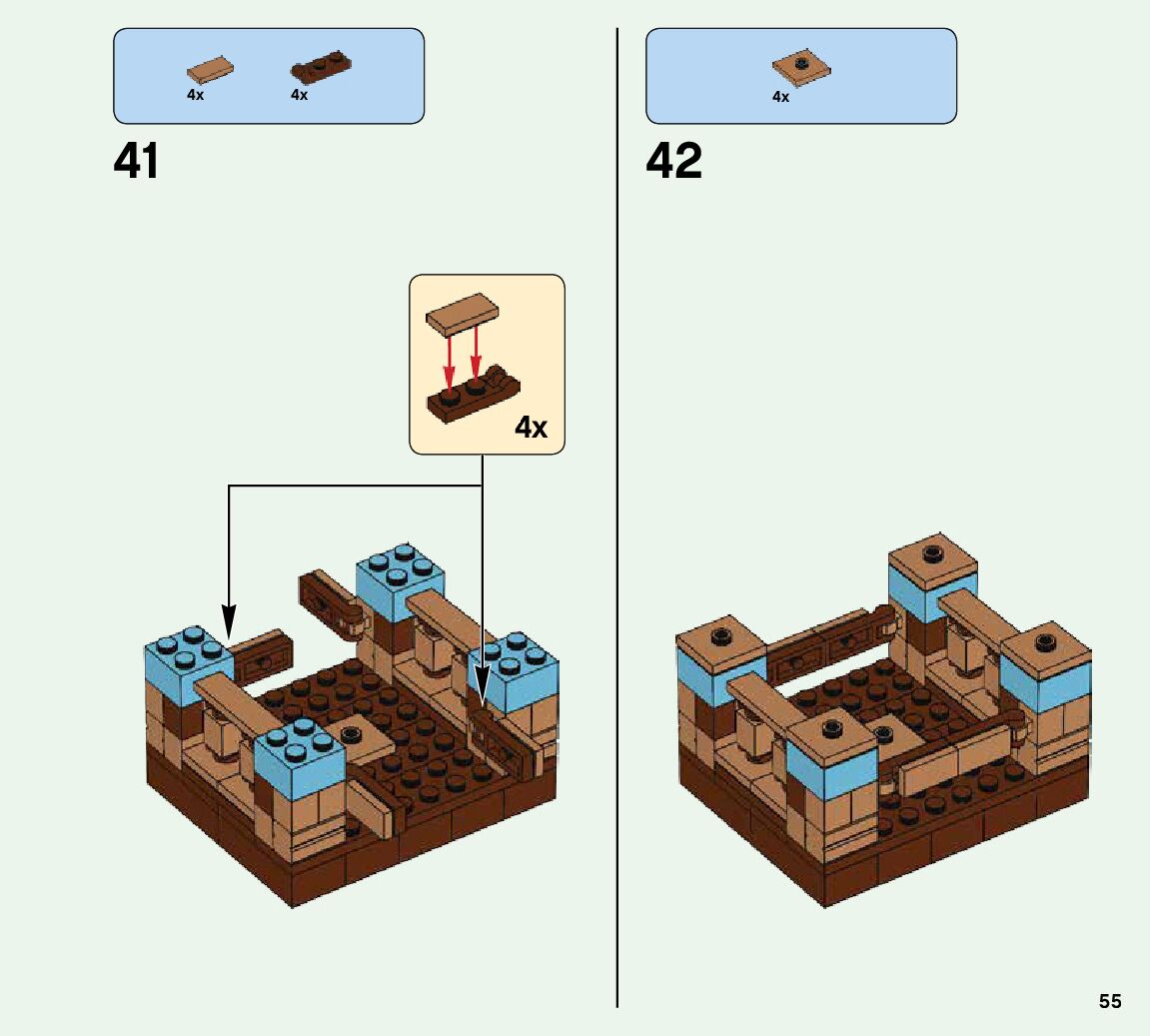 4x 4x

41

4x

4x

42

55