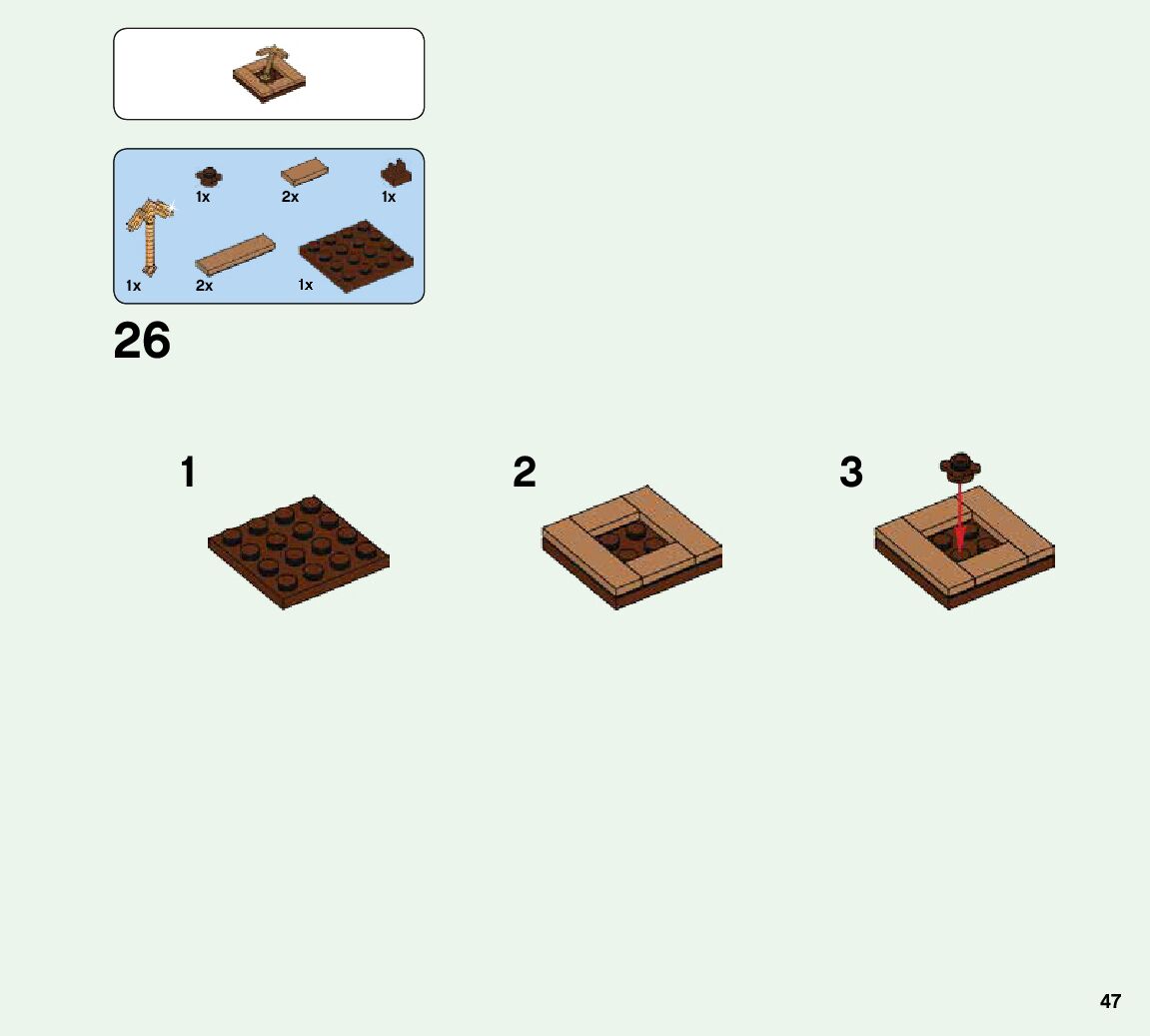 1x
2x
1x
1x
2x
1x

26

1

2

3

47