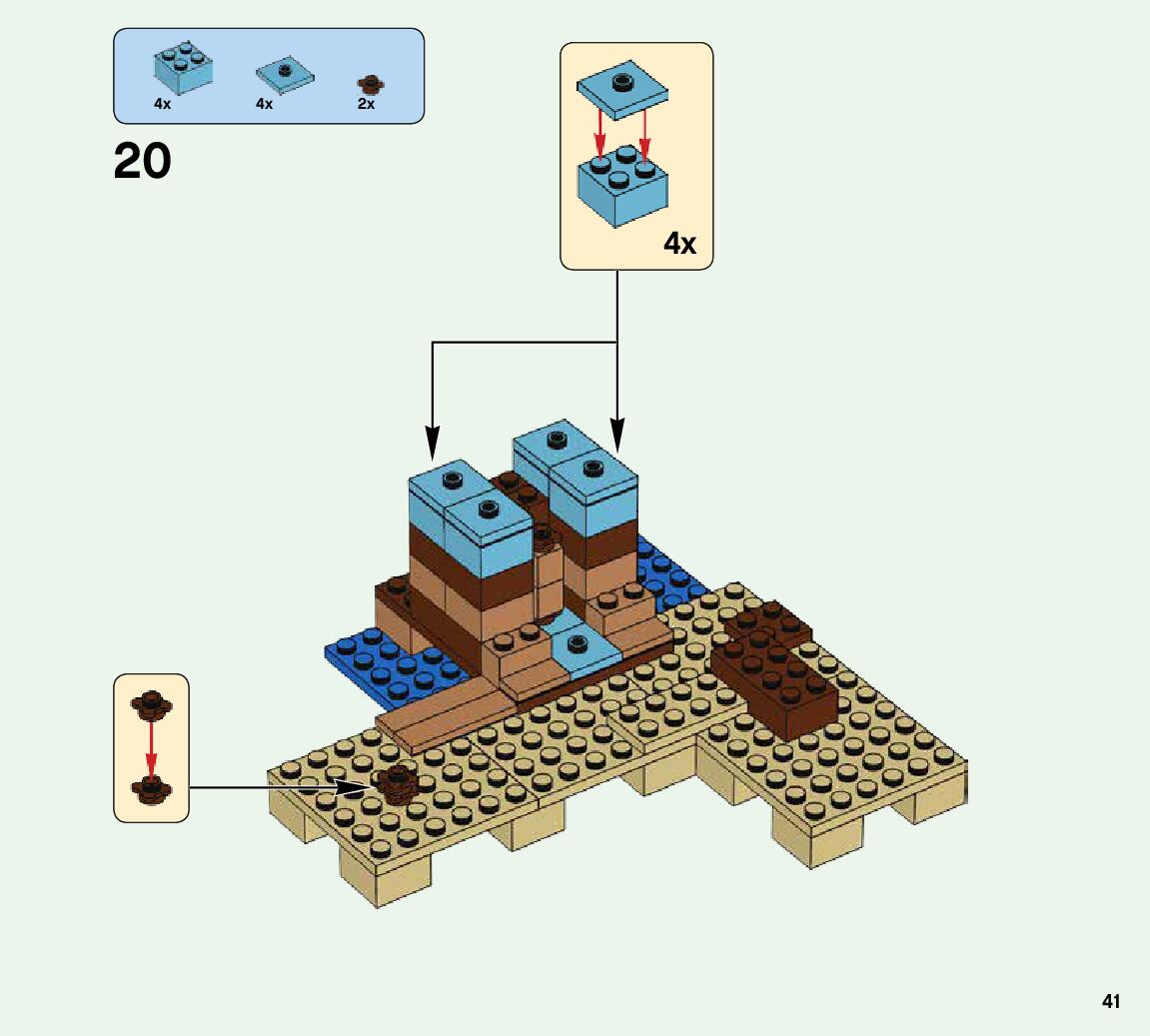 4x 4x 2x

20

4x

41