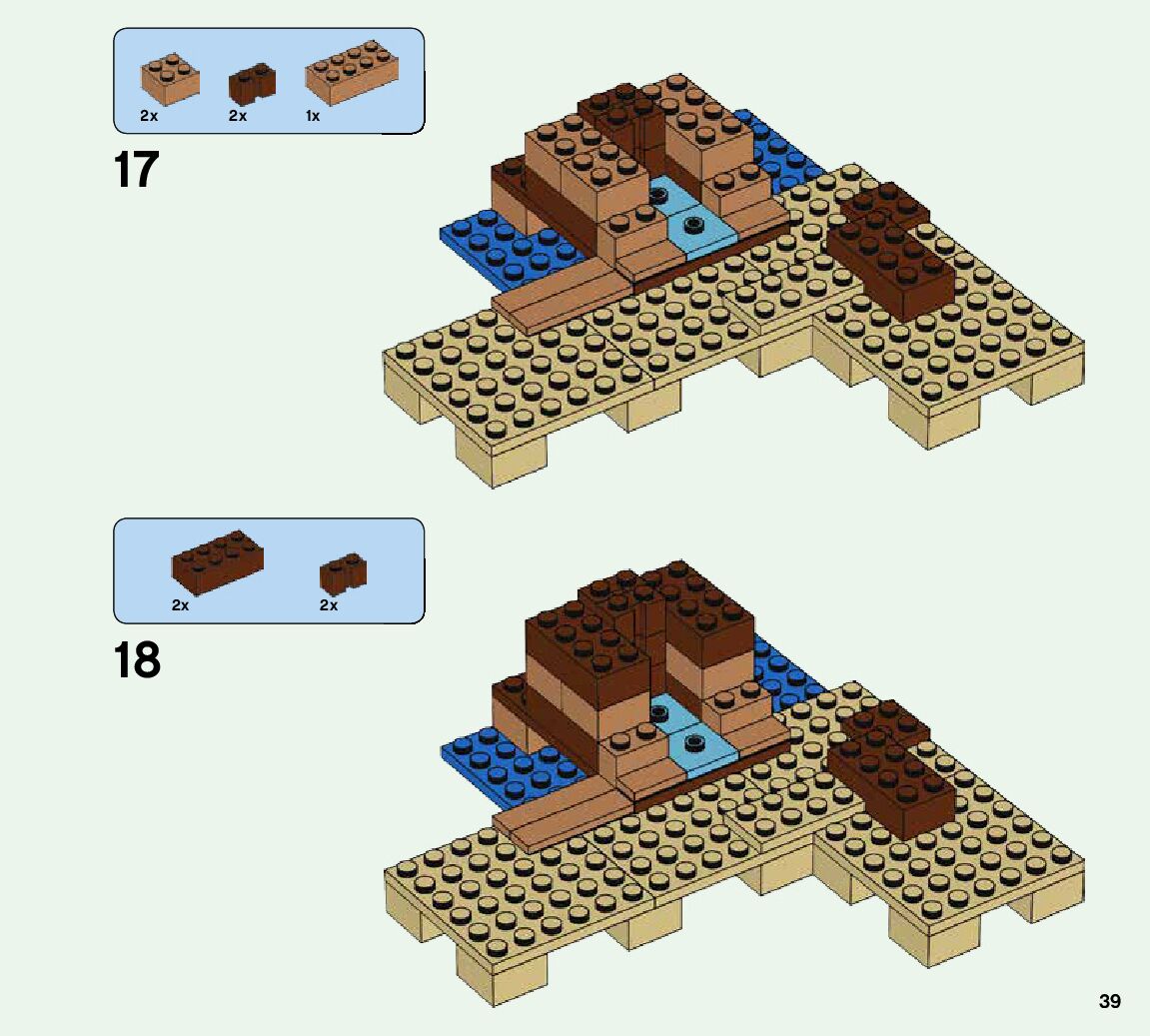 2x 2x 1x

17

2x 2x

18

39