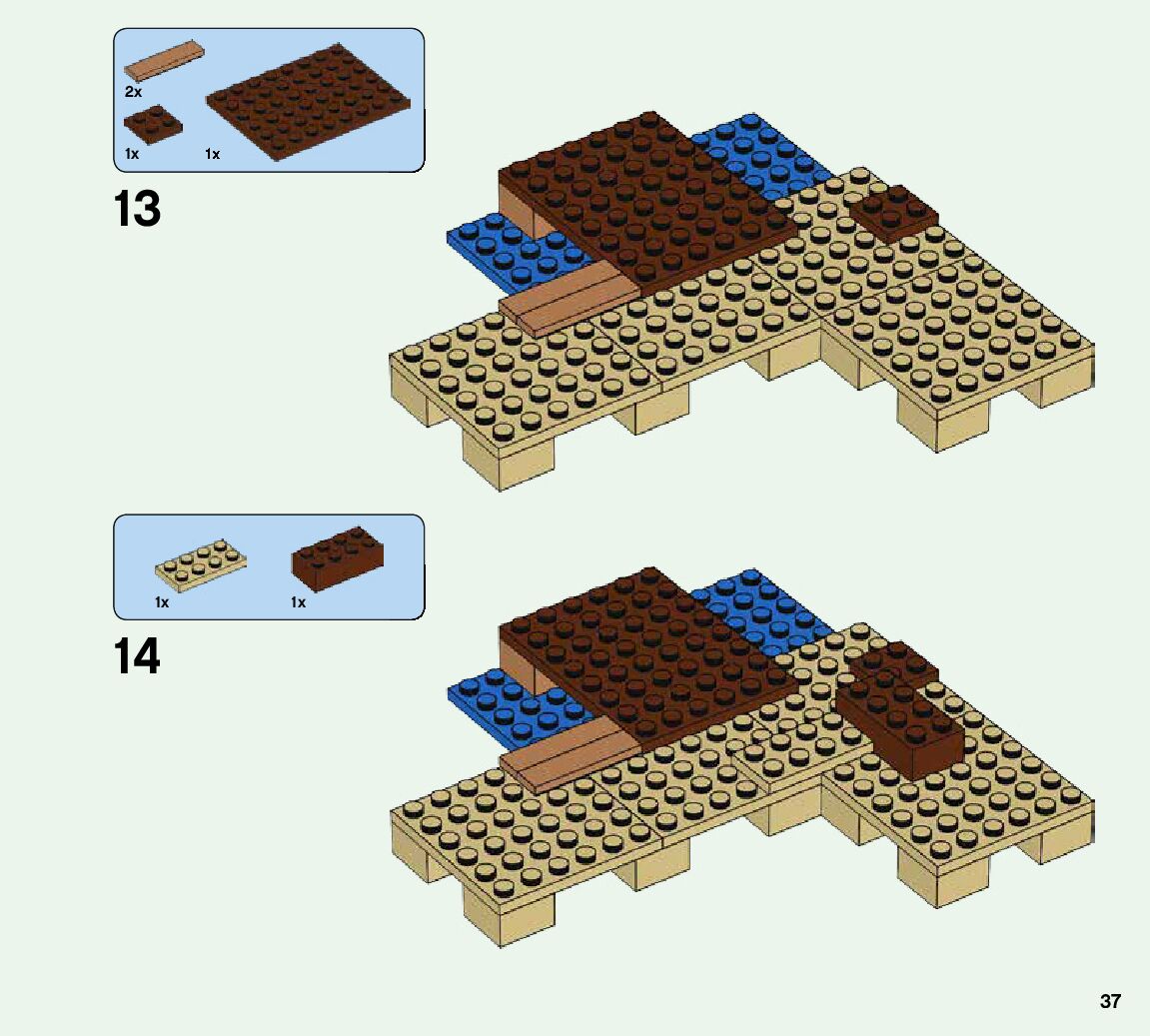 2x

1x

1x

13

1x

1x

14

37