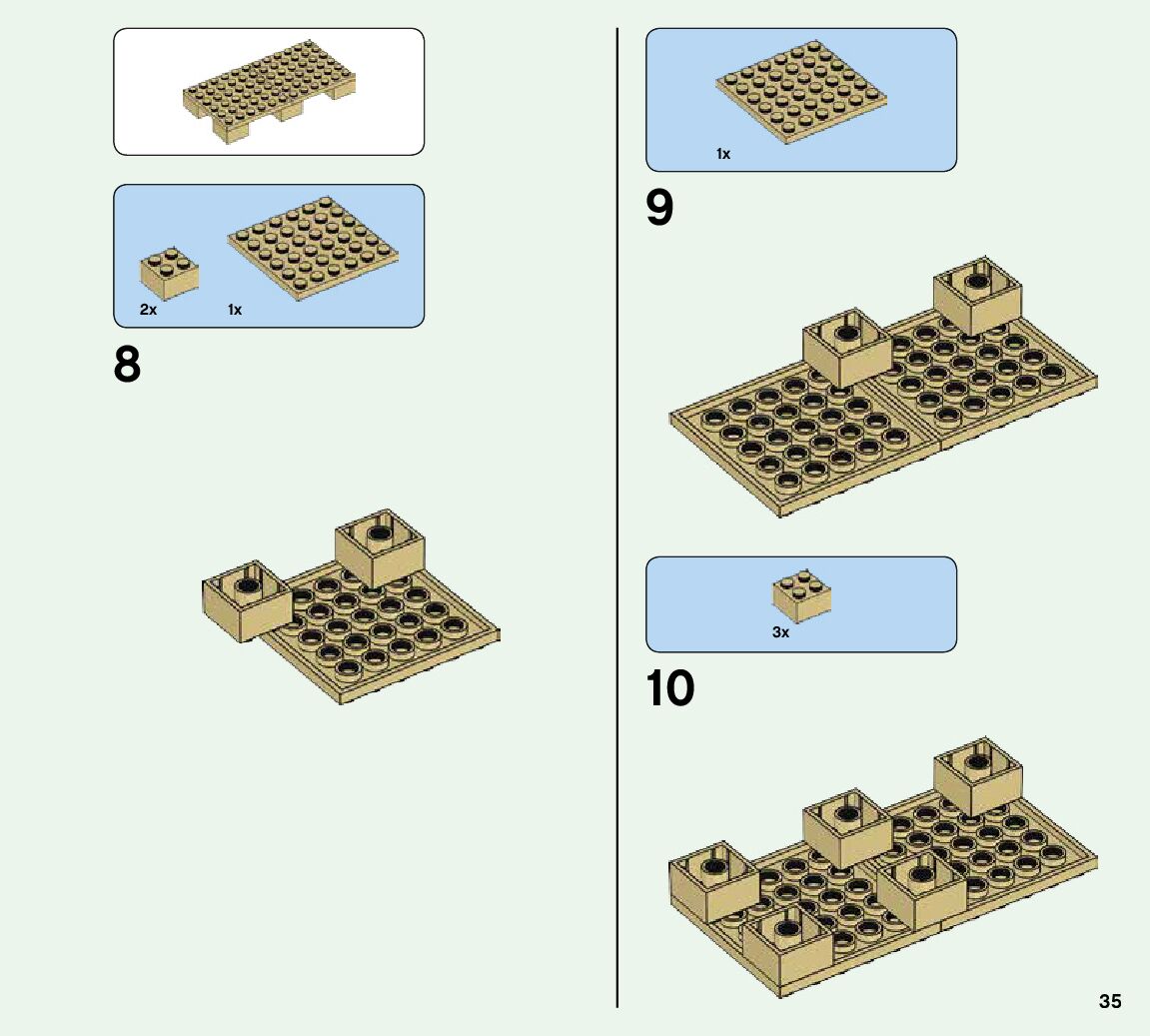 2x
1x

8

1x

9

3x

10

35