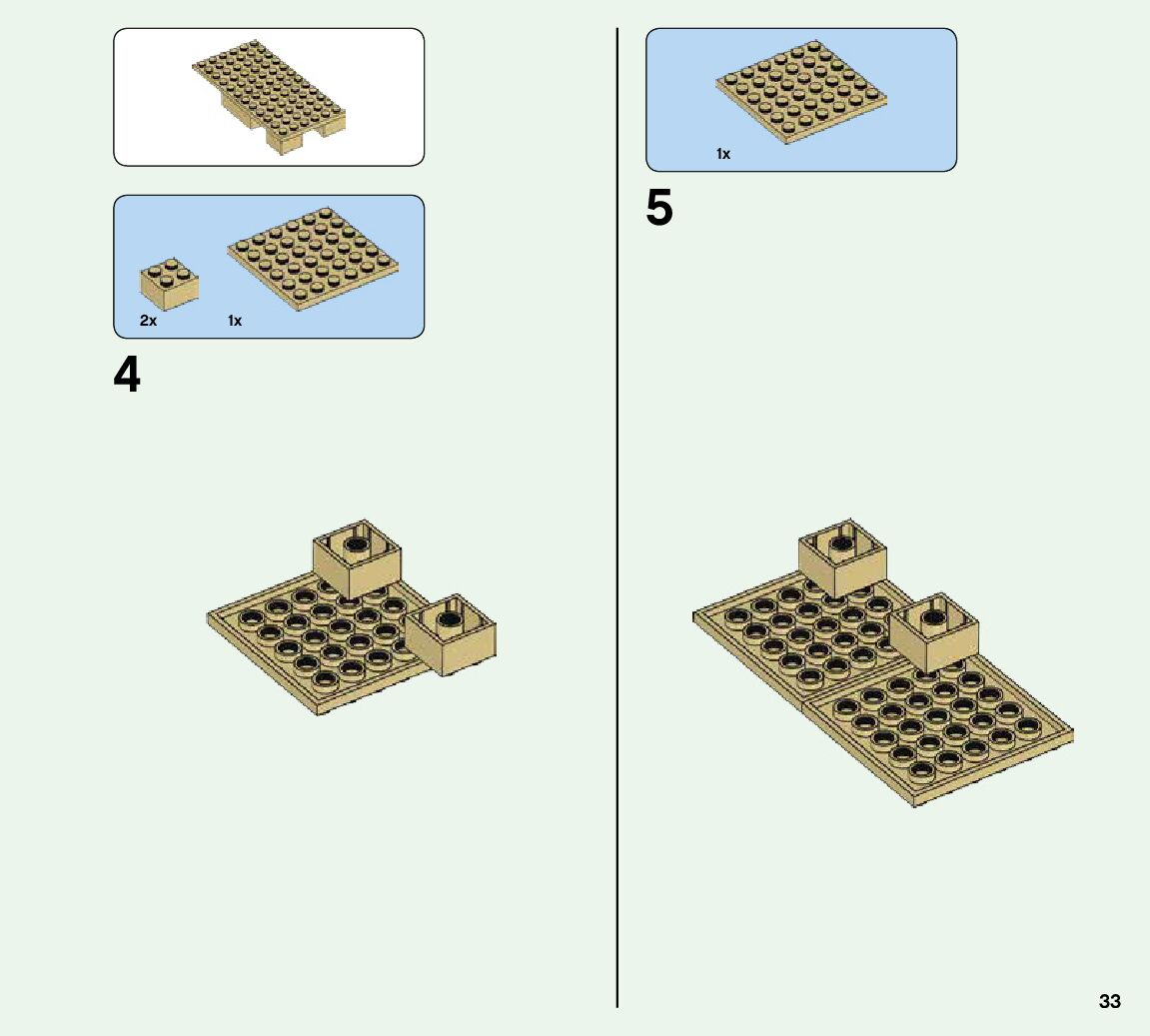 2x
1x
4

1x
5

33