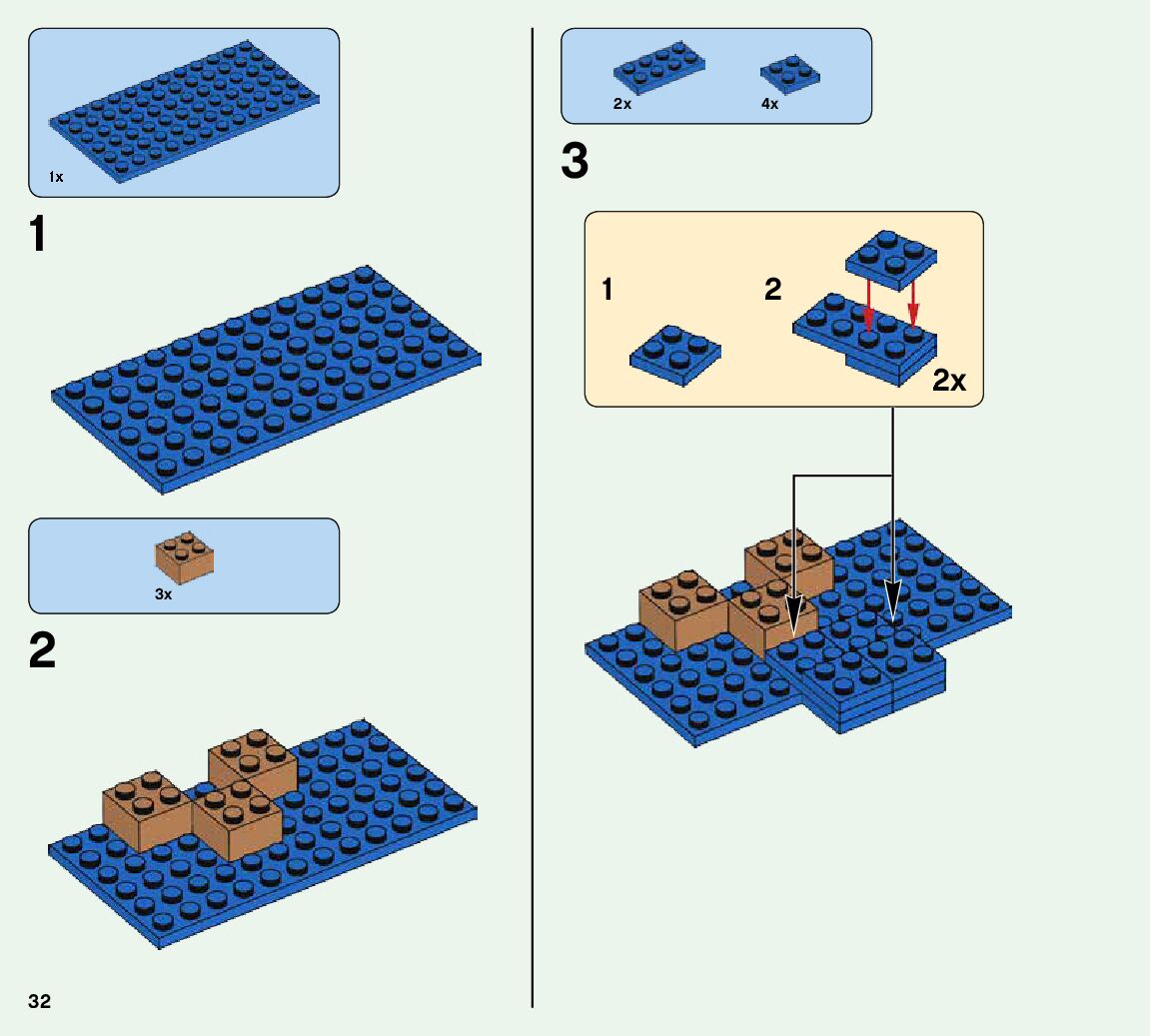 1x

1

3x

2

32

2x

4x

3

1

2

2x