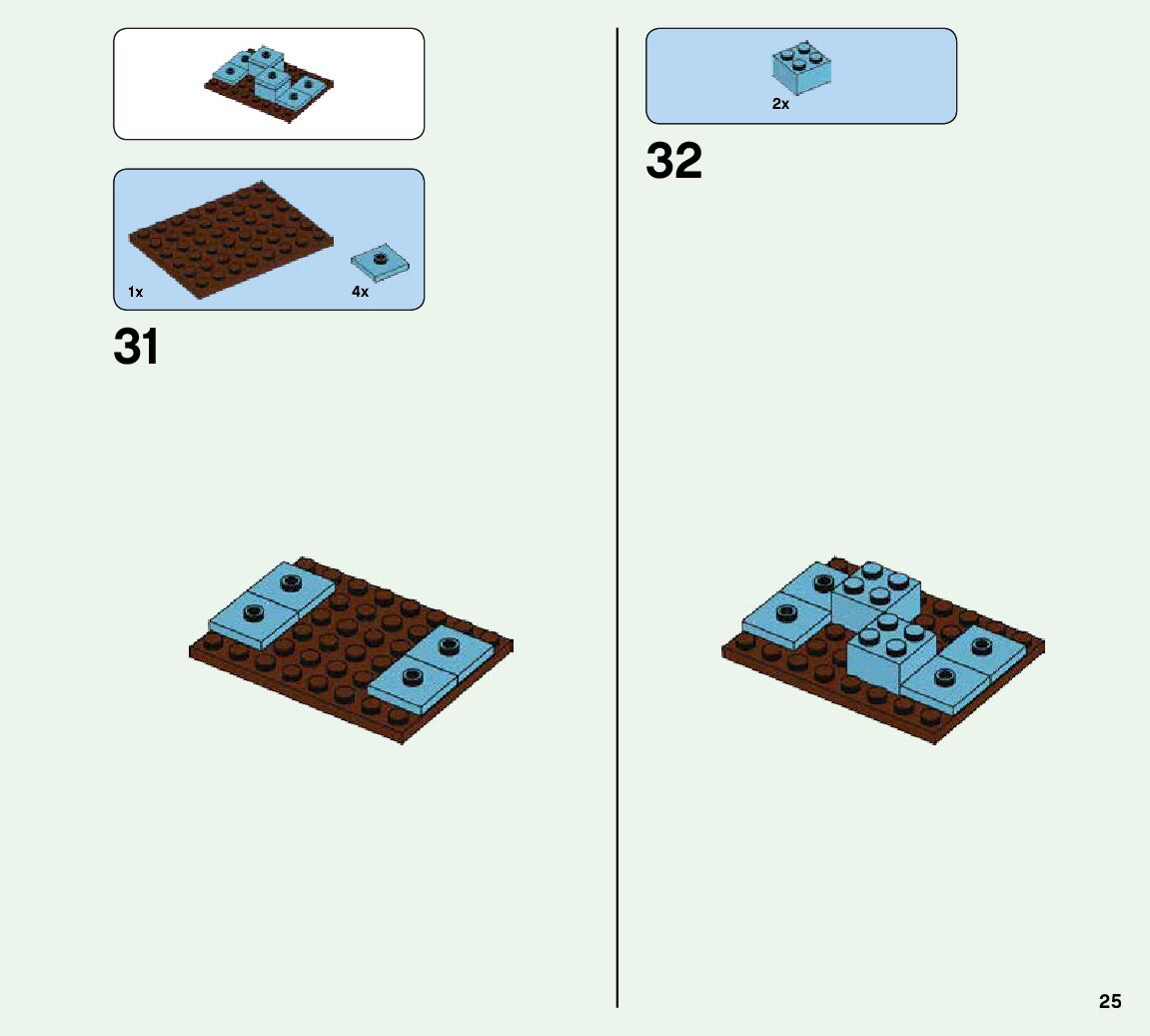 1x

4x

31

2x

32

25