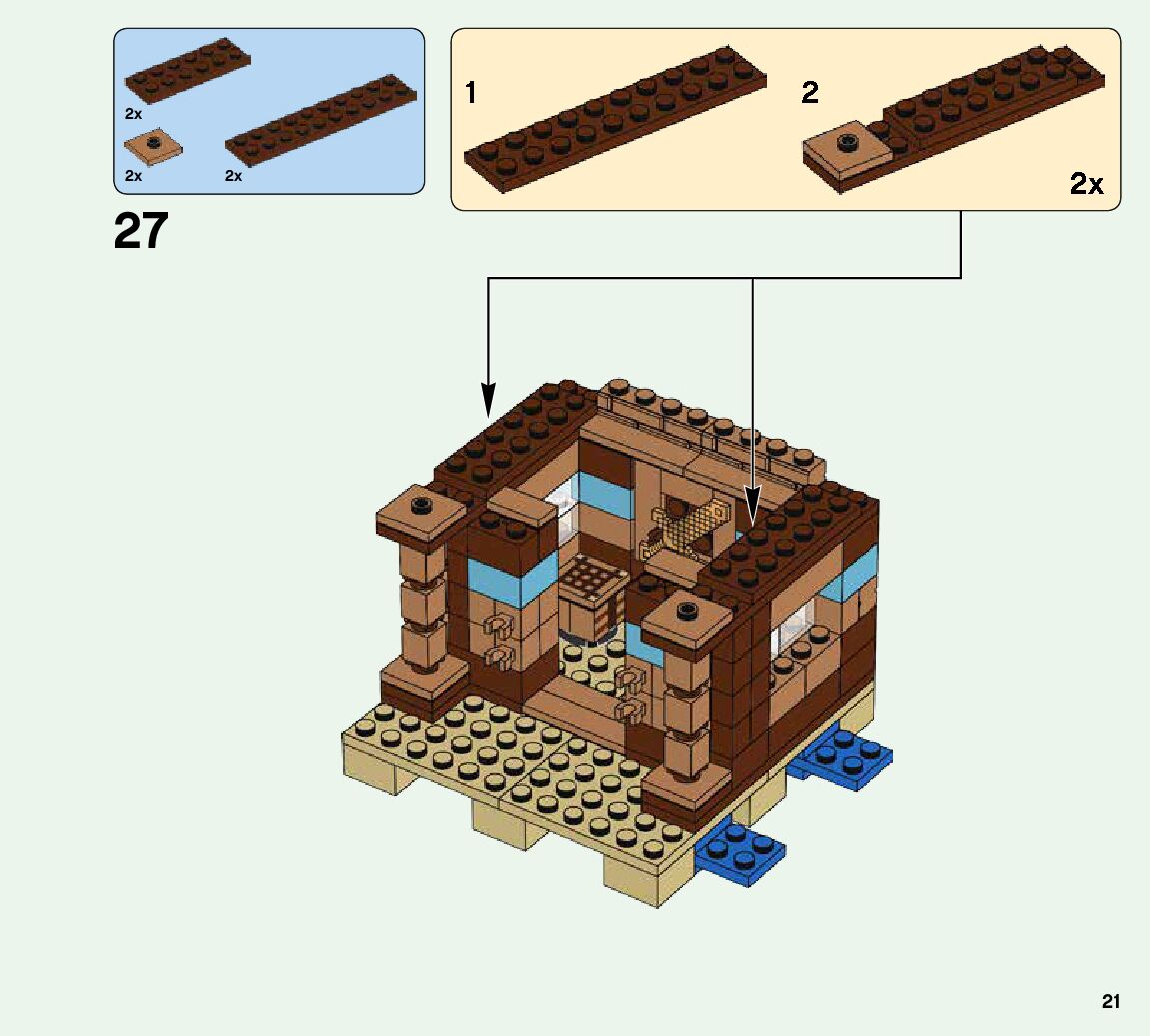 2x

2x

2x

27

1

2

2x

21