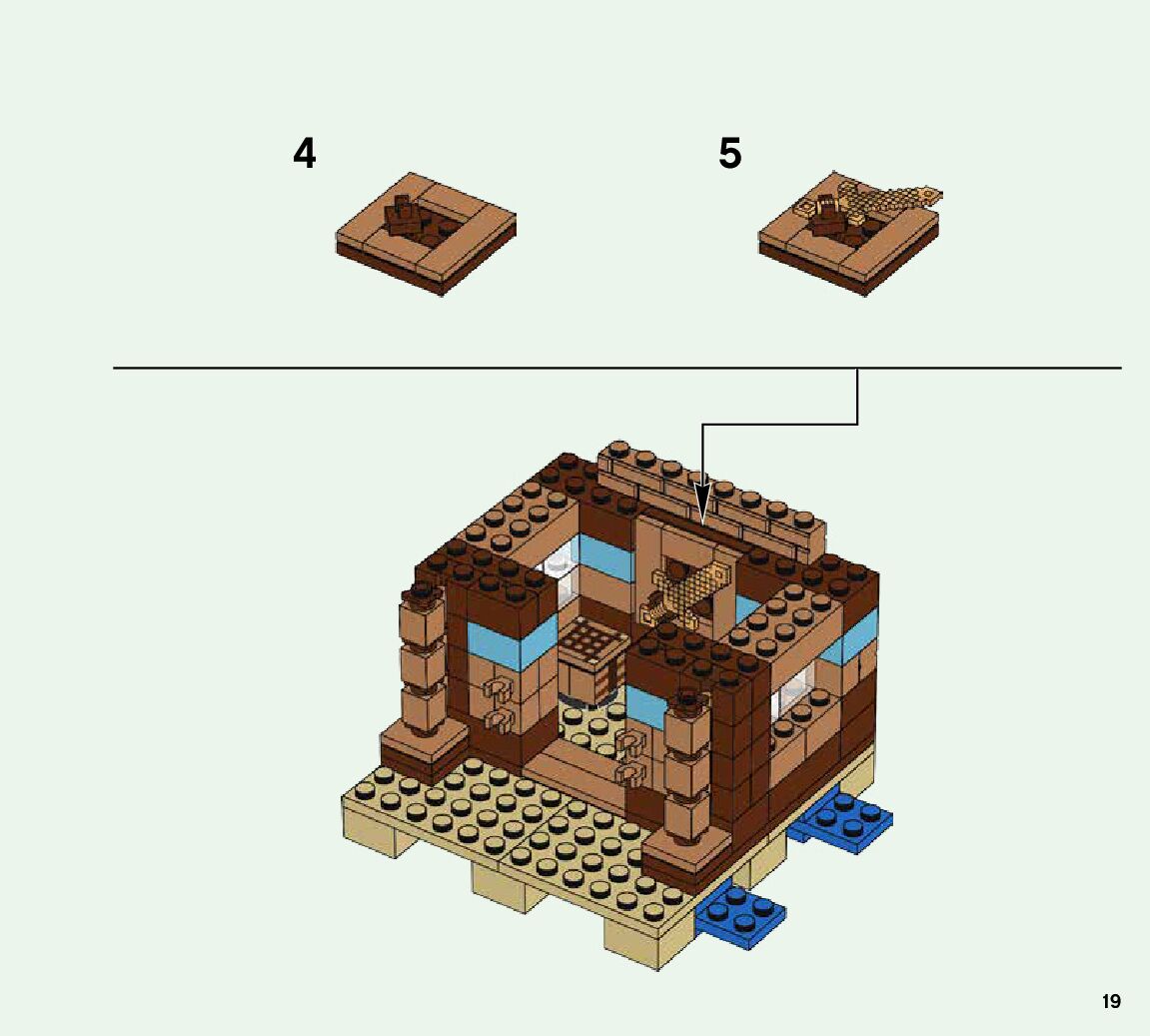 4

5

19