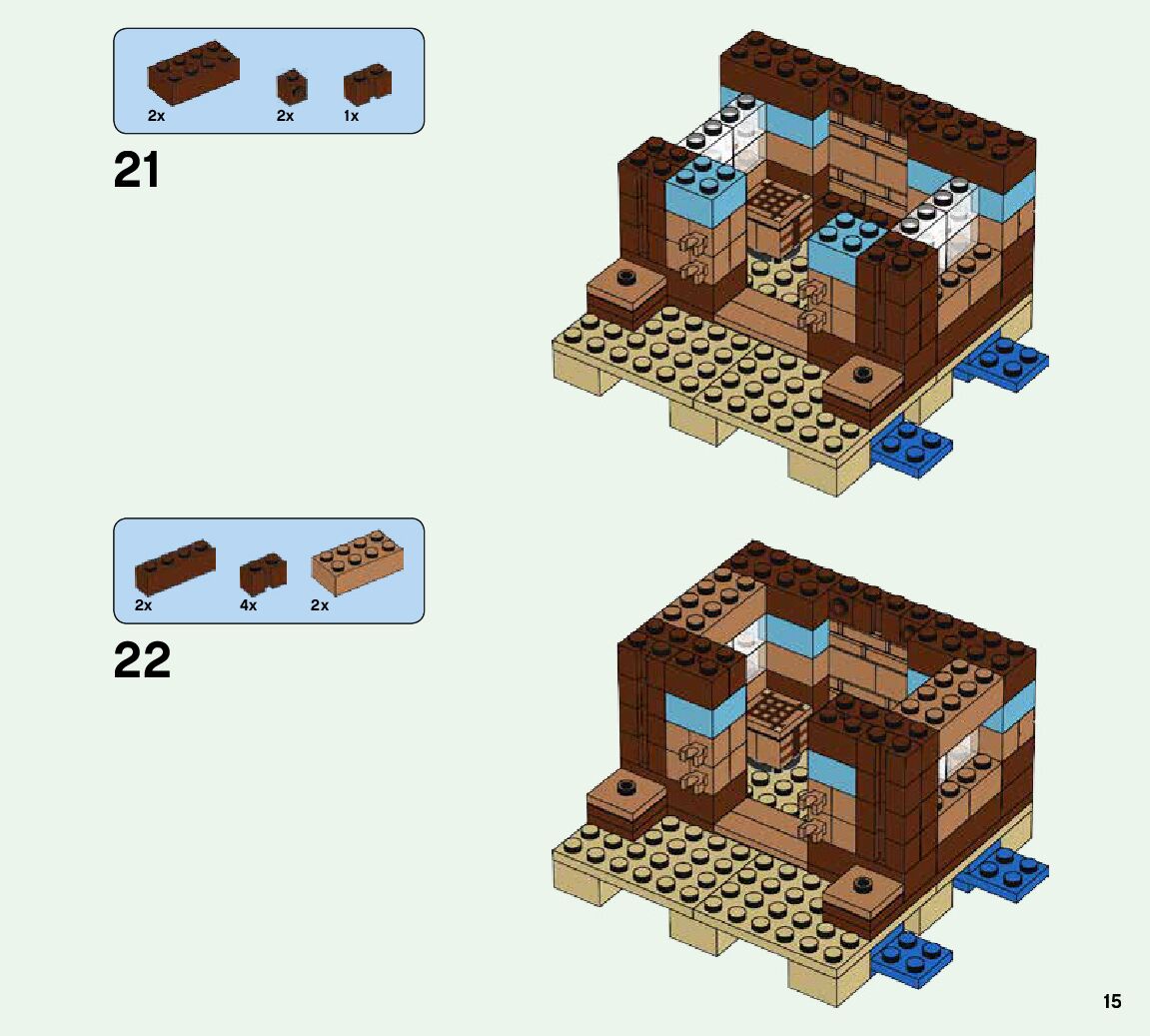 2x 2x 1x

21

2x 4x 2x

22

15