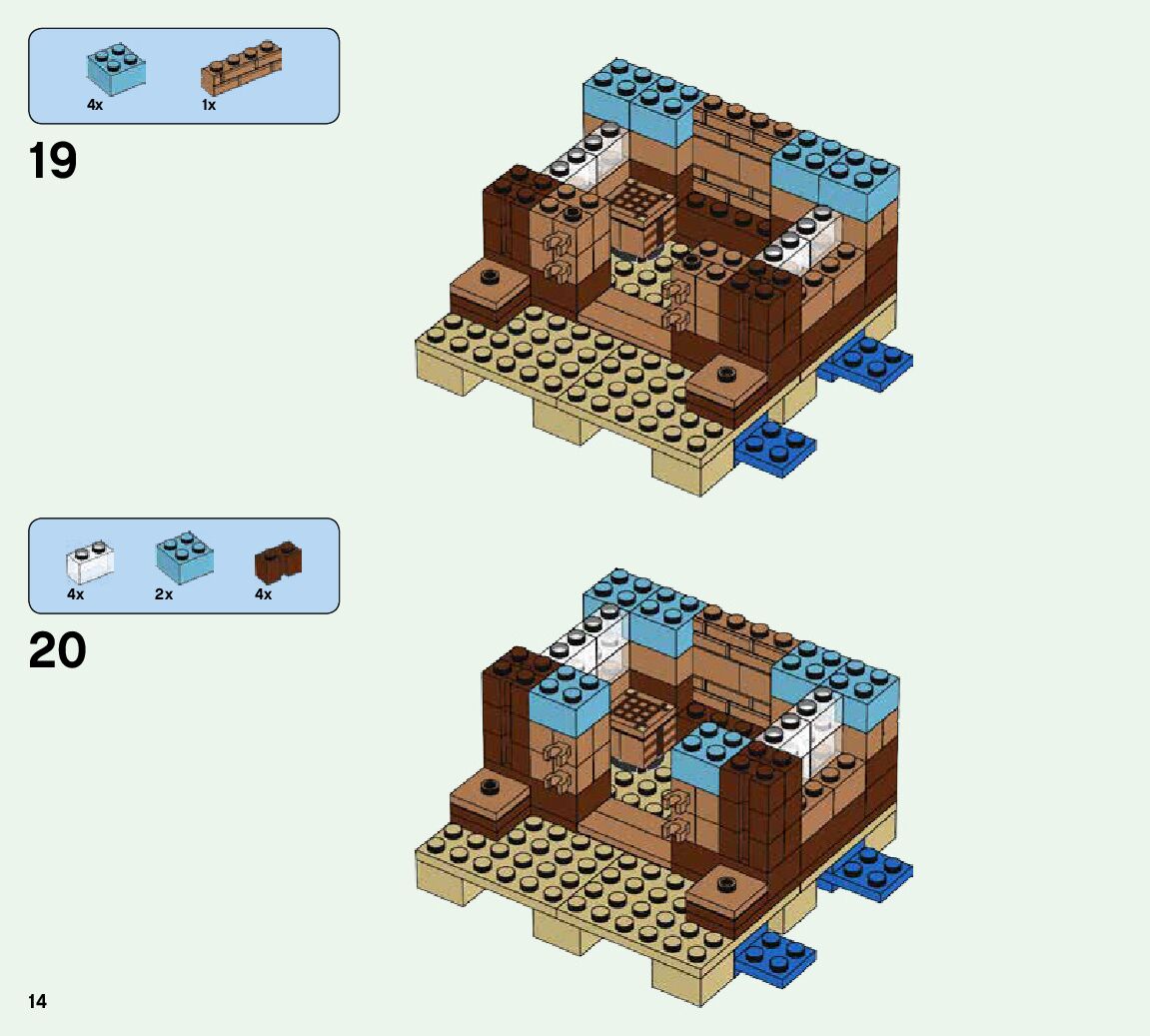 4x
1x

19

4x
2x
4x

20

14