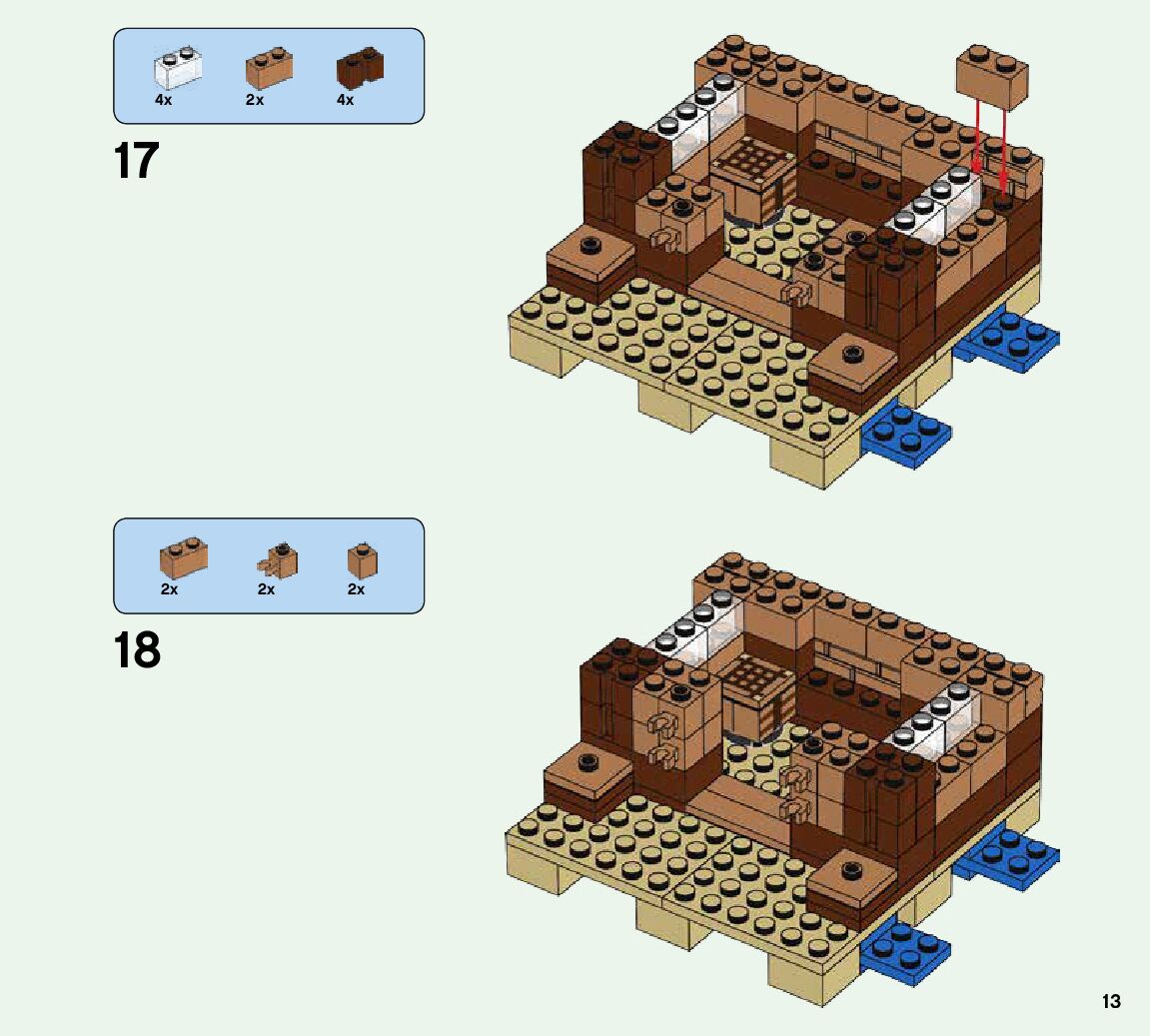 4x 2x 4x

17

2x 2x 2x

18

13