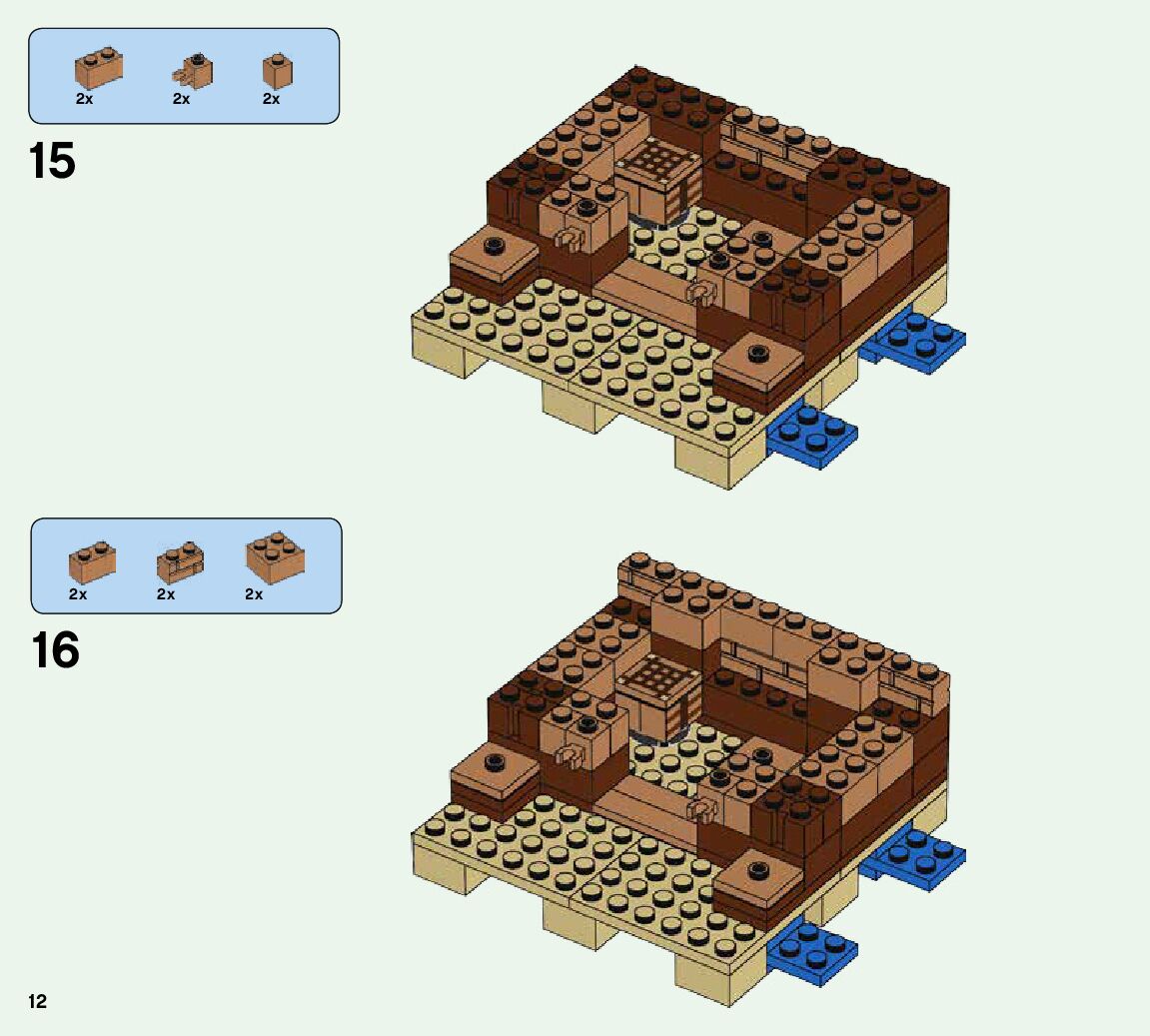 2x 2x 2x

15

2x 2x 2x

16

12