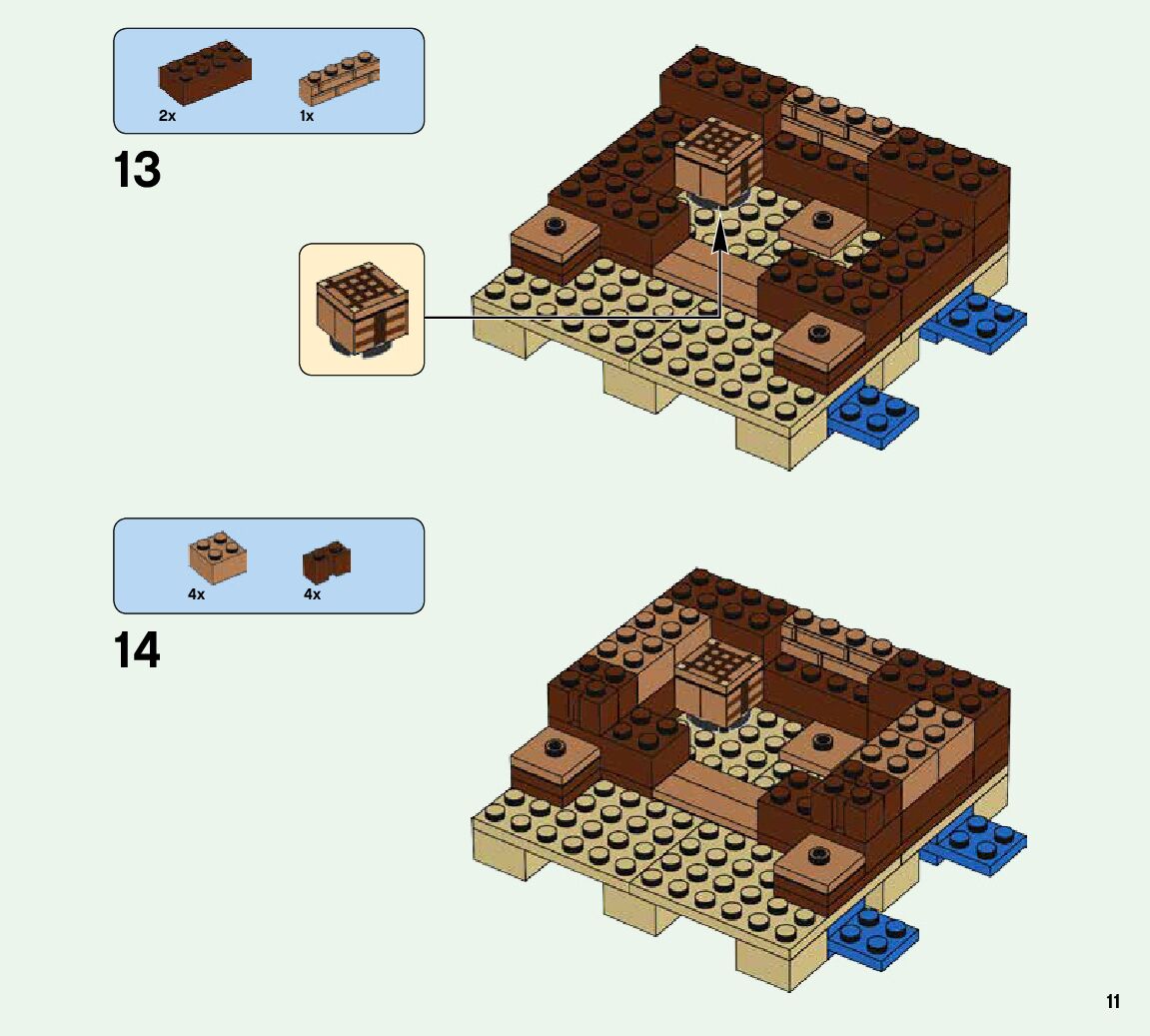 2x
1x

13

4x
4x

14

11