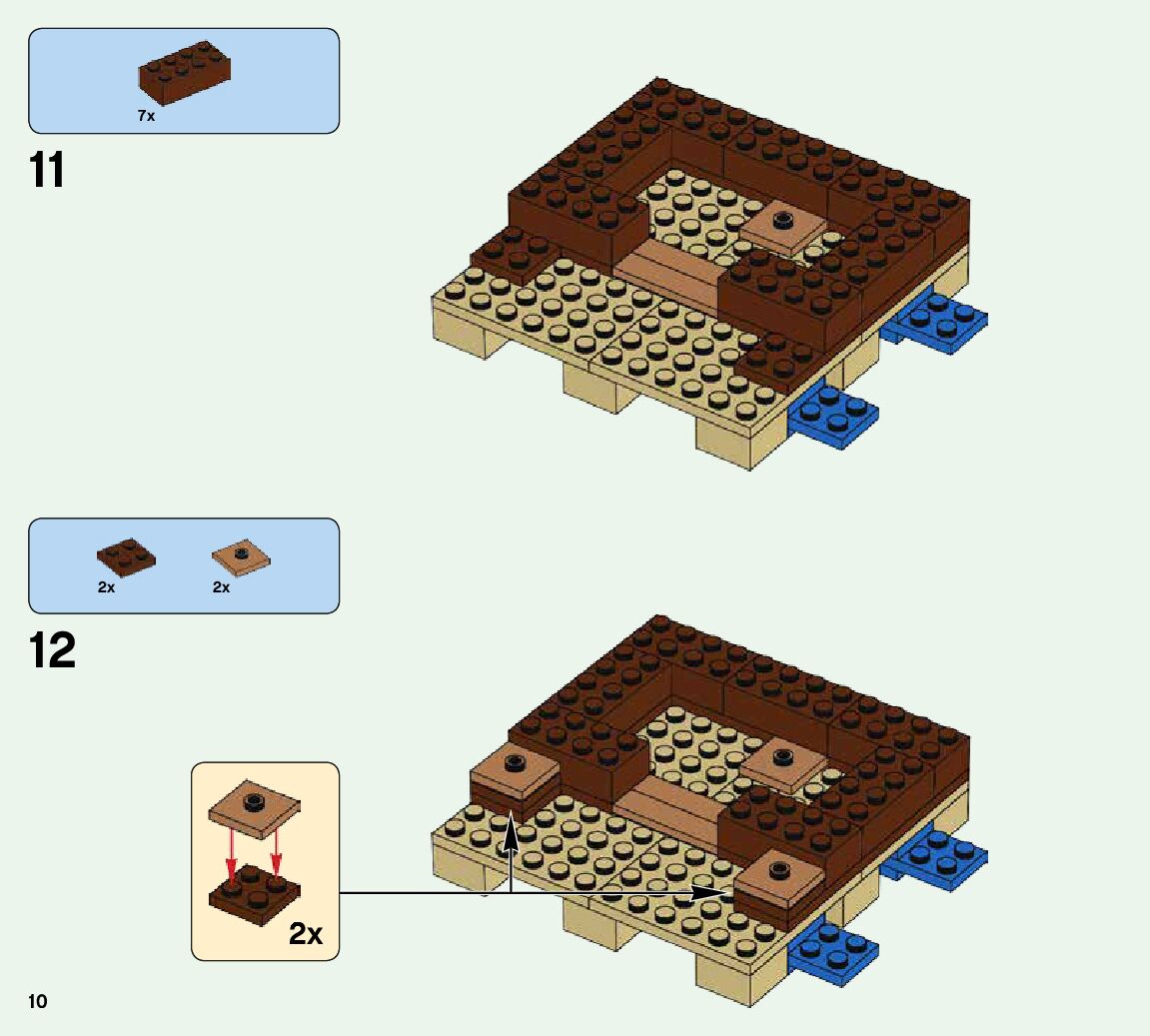 7x

11

2x

2x

12

2x

10