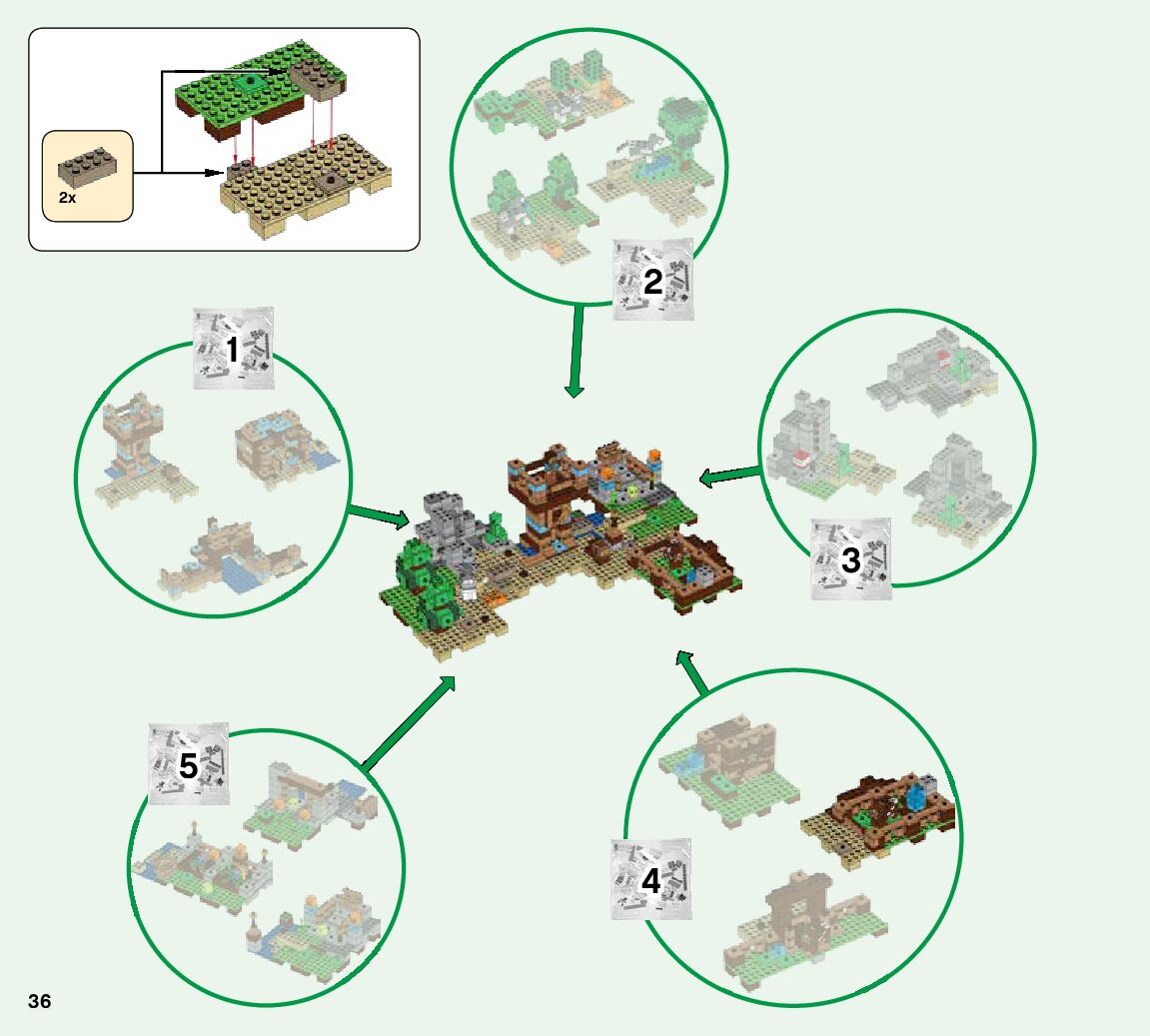 2x

2

1

3

5

4

36