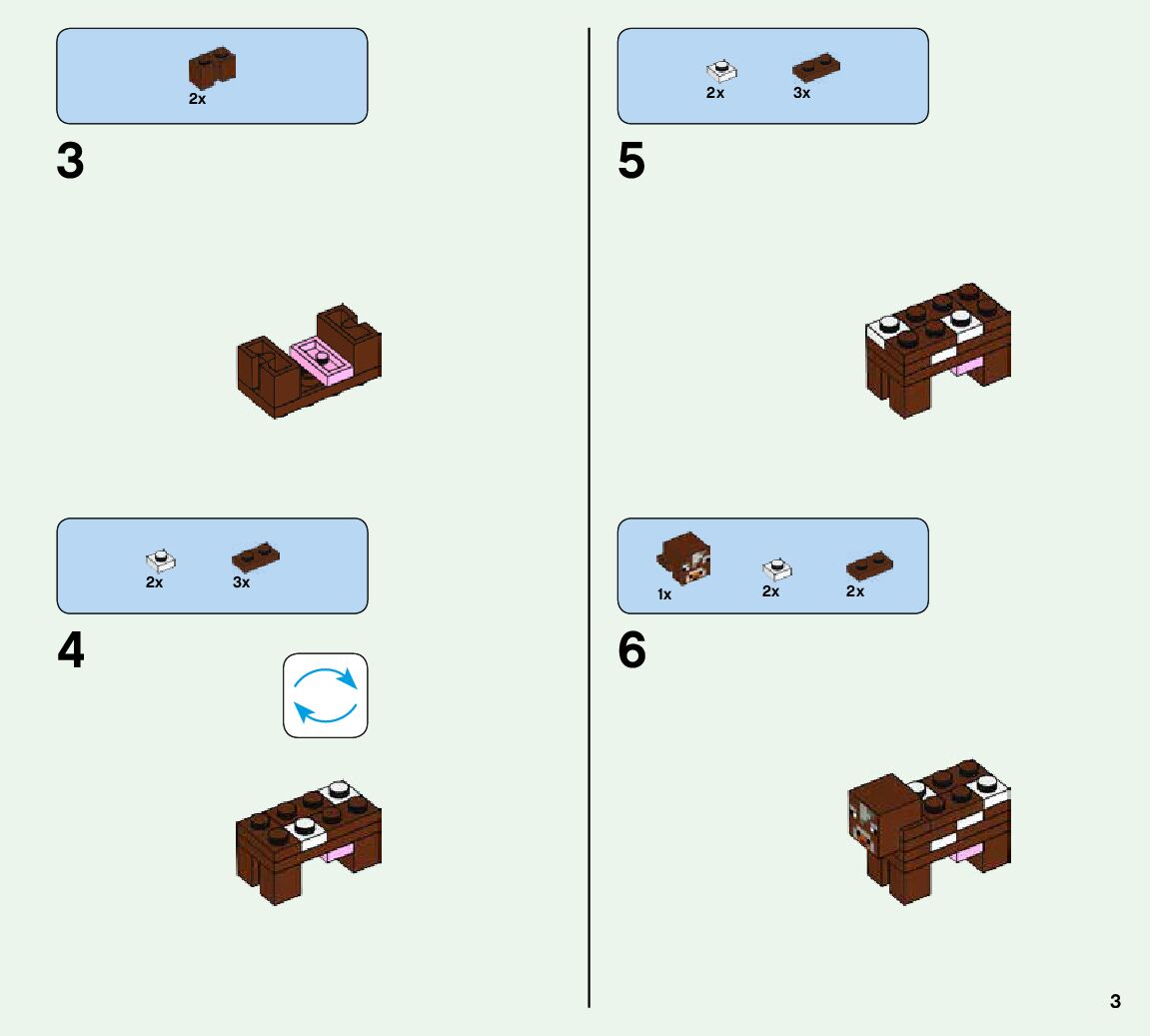 2x

3

2x 3x

4

2x 3x

5

1x 2x 2x

6

3