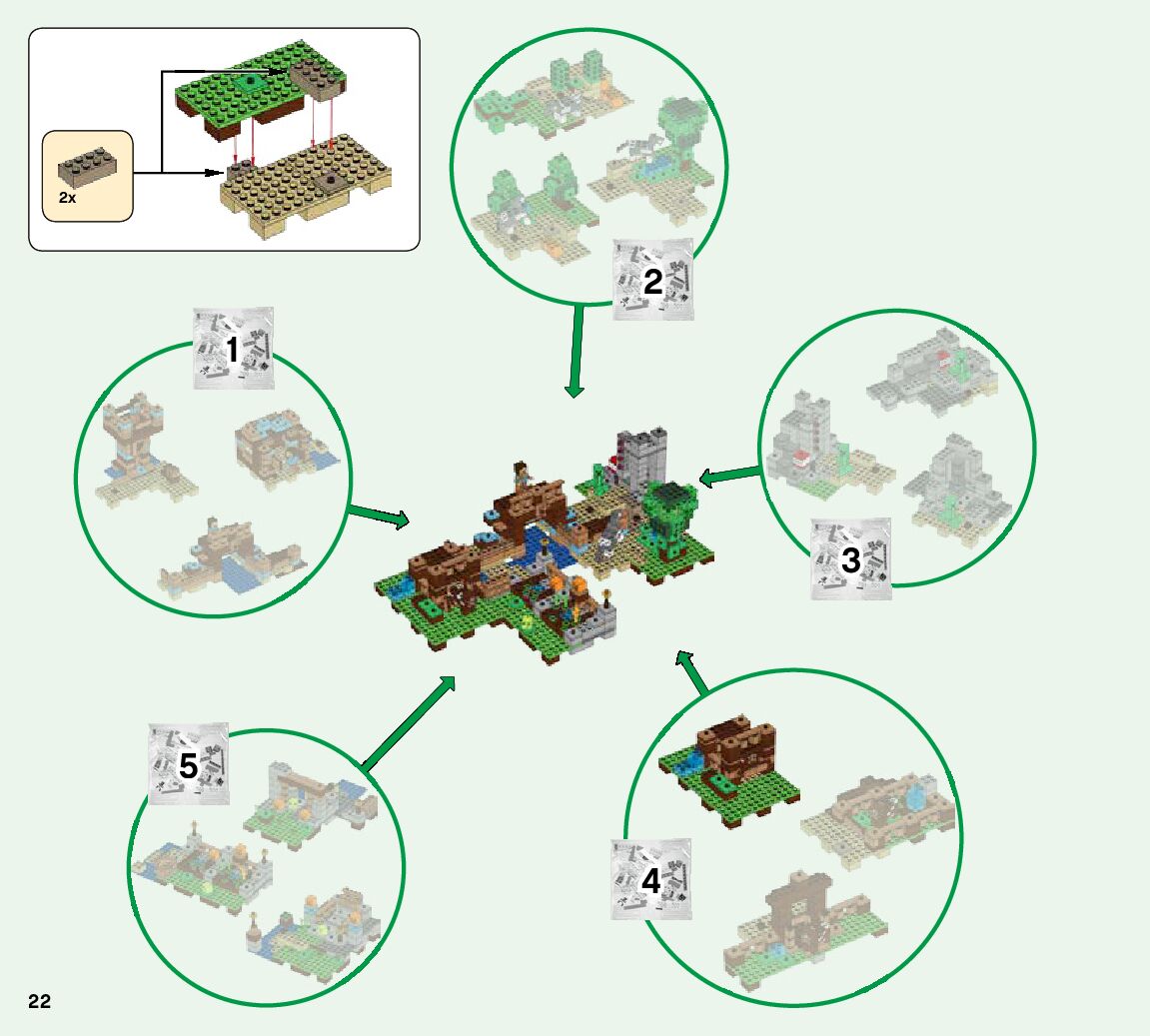 2x

2

1

3

5

4

22