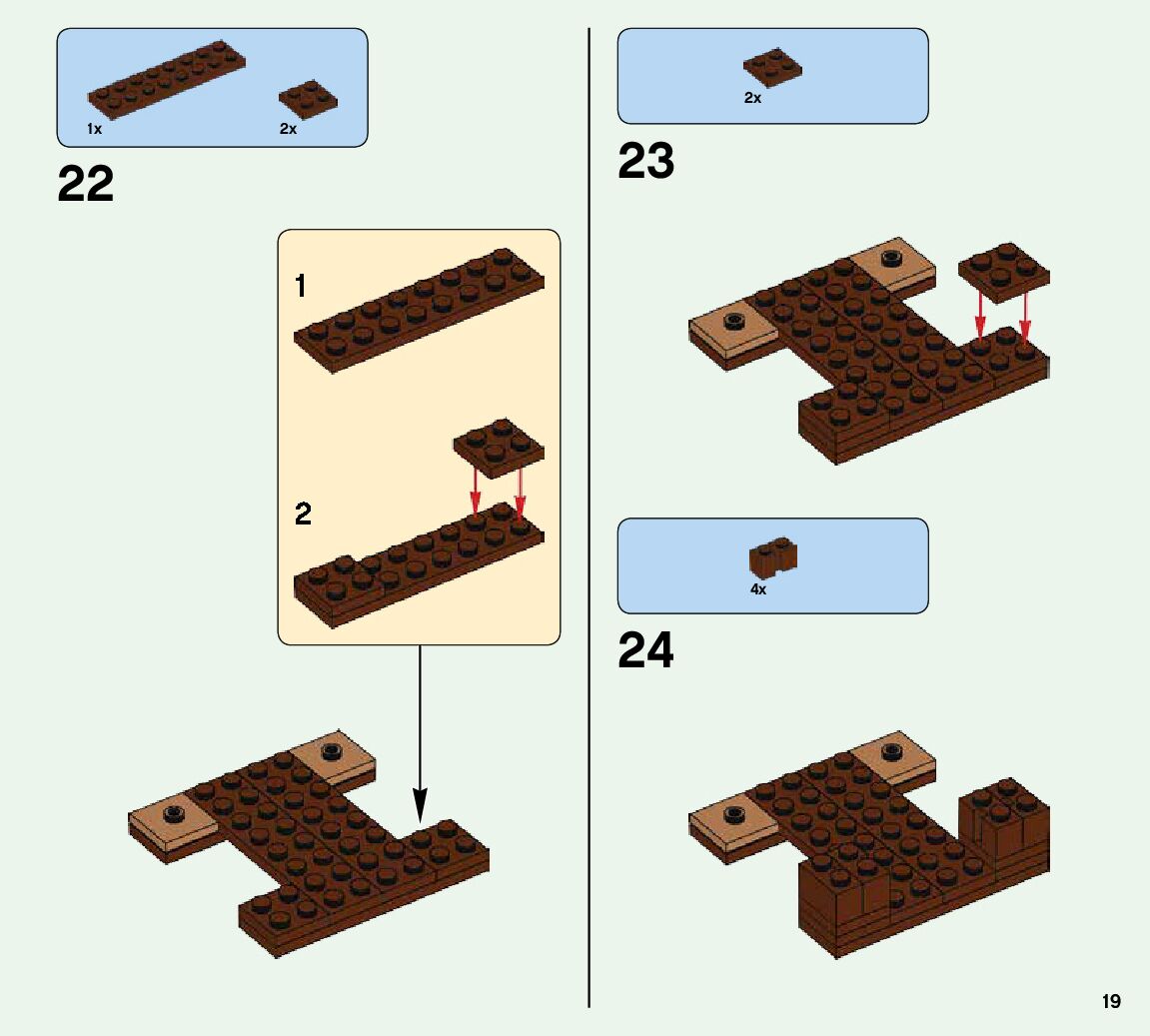 1x
2x

22

1

2

2x

23

4x

24

19