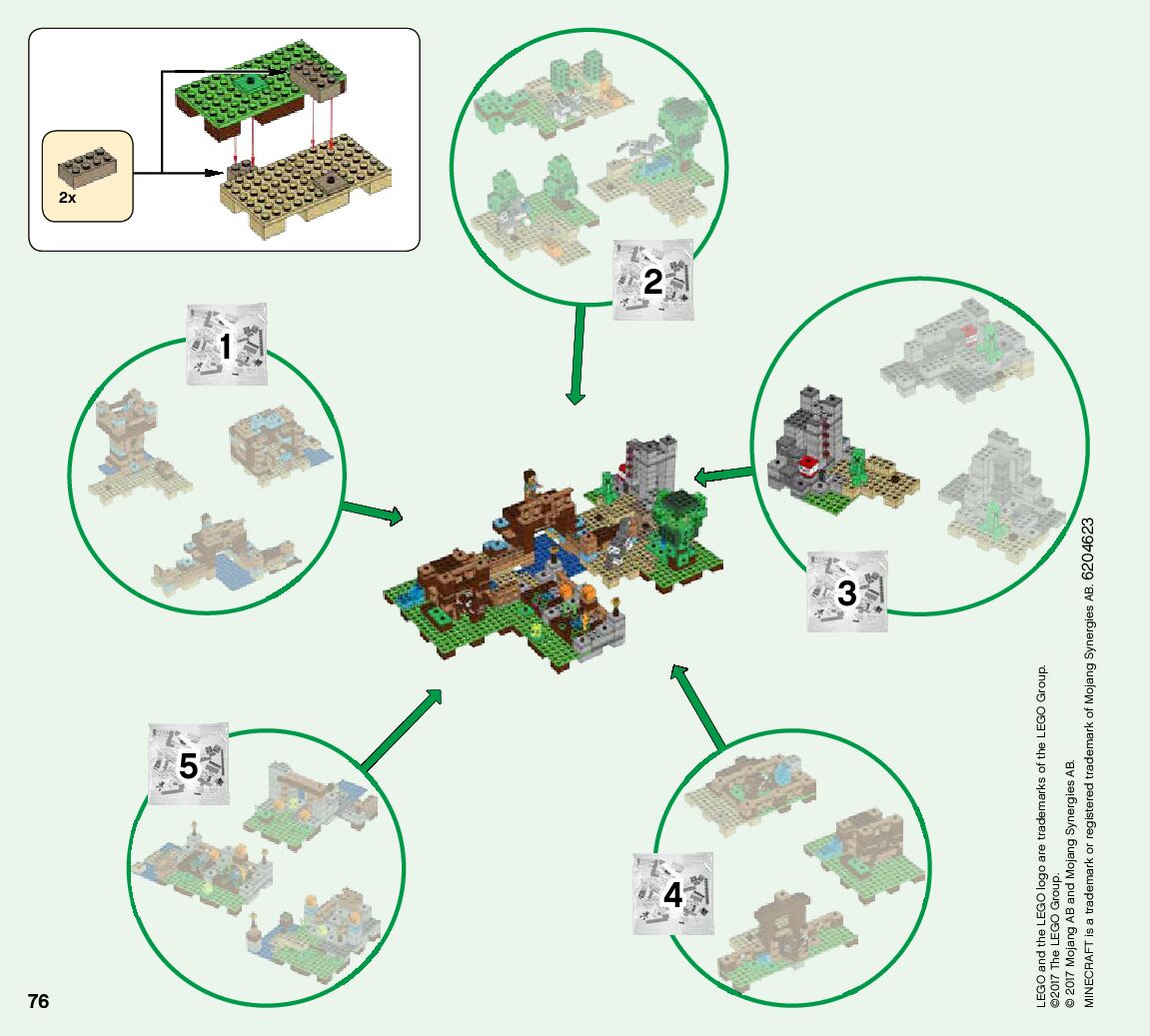 2x

2

1

3

5

4

76

LEGO and the LEGO logo are trademarks of the LEGO Group.
©2017 The LEGO Group.
© 2017 Mojang AB and Mojang Synergies AB.
MINECRAFT is a trademark or registered trademark of Mojang Synergies AB. 6204623