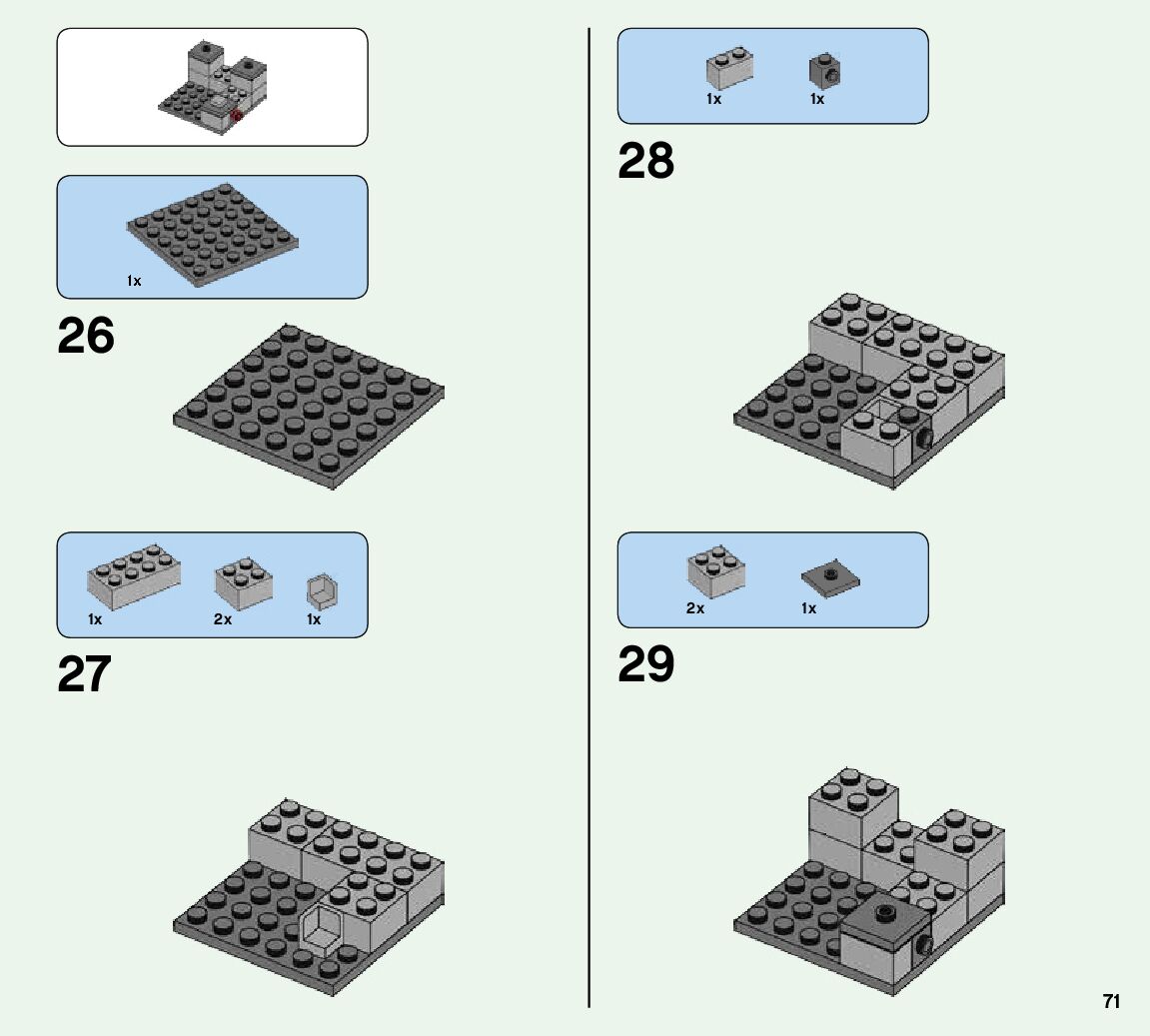 1x

26

1x 2x 1x

27

1x 1x

28

2x 1x

29

71