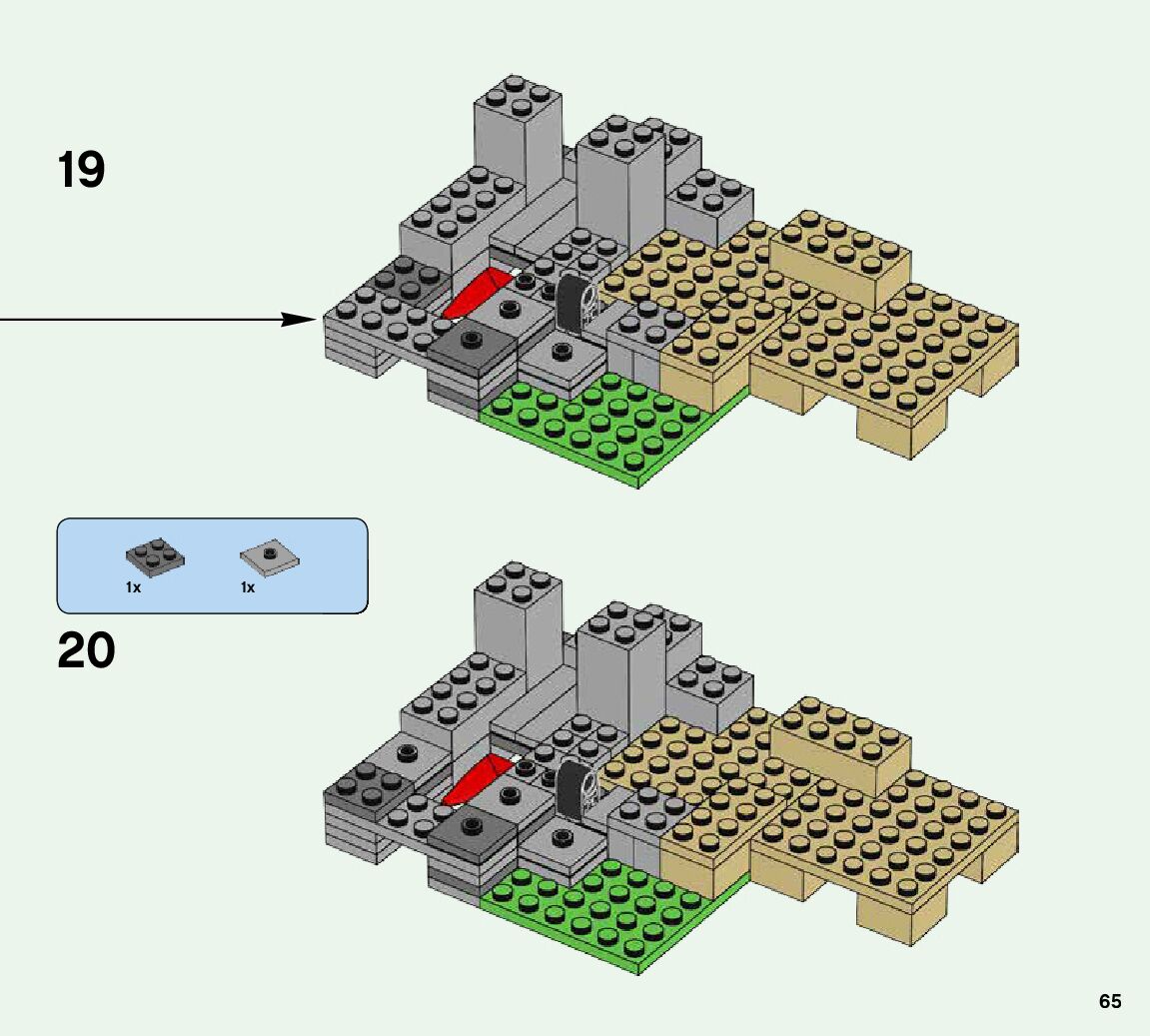 19

1x

1x

20

65