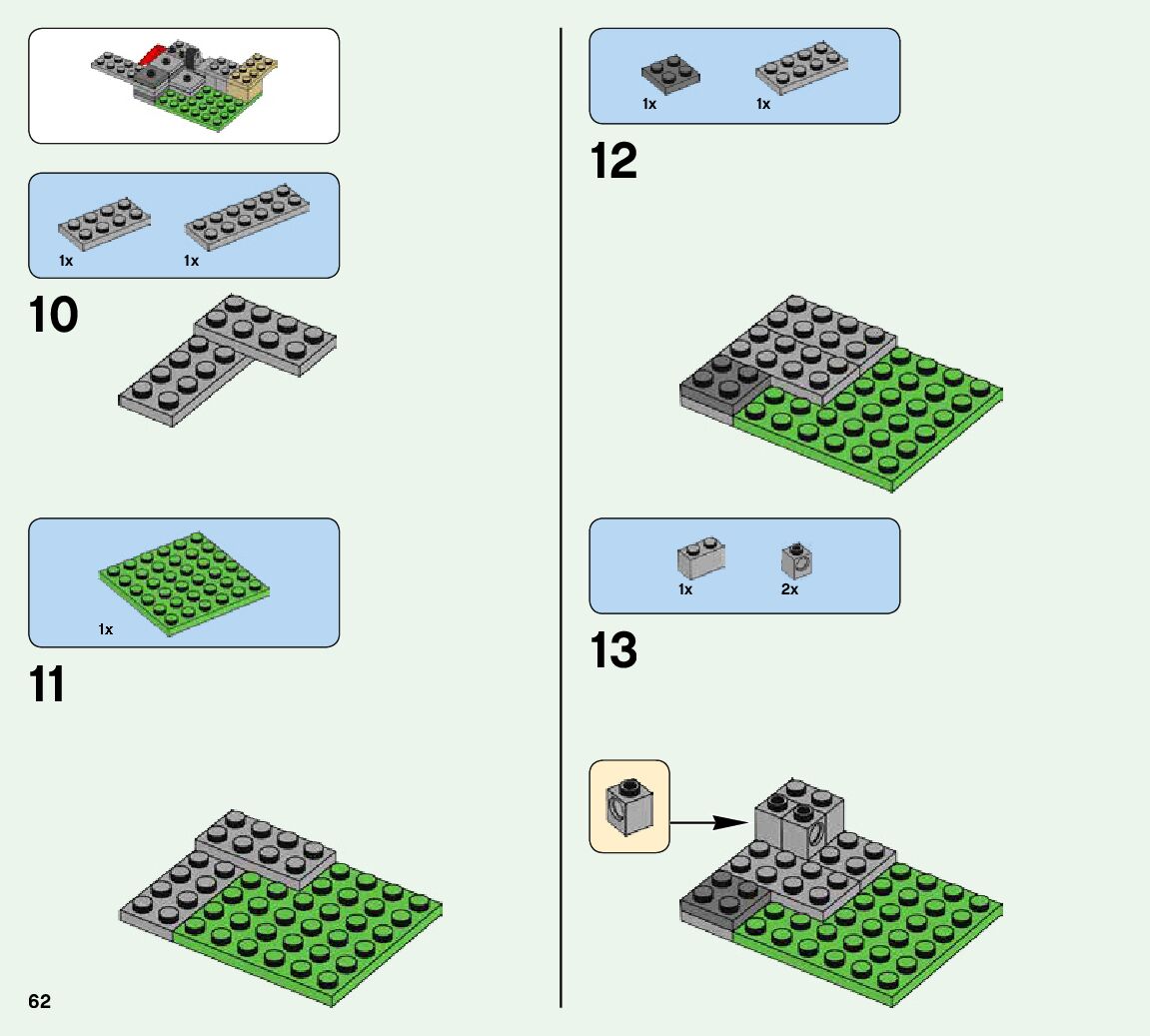 1x 1x

10

1x

11

62

1x 1x

12

1x 2x

13