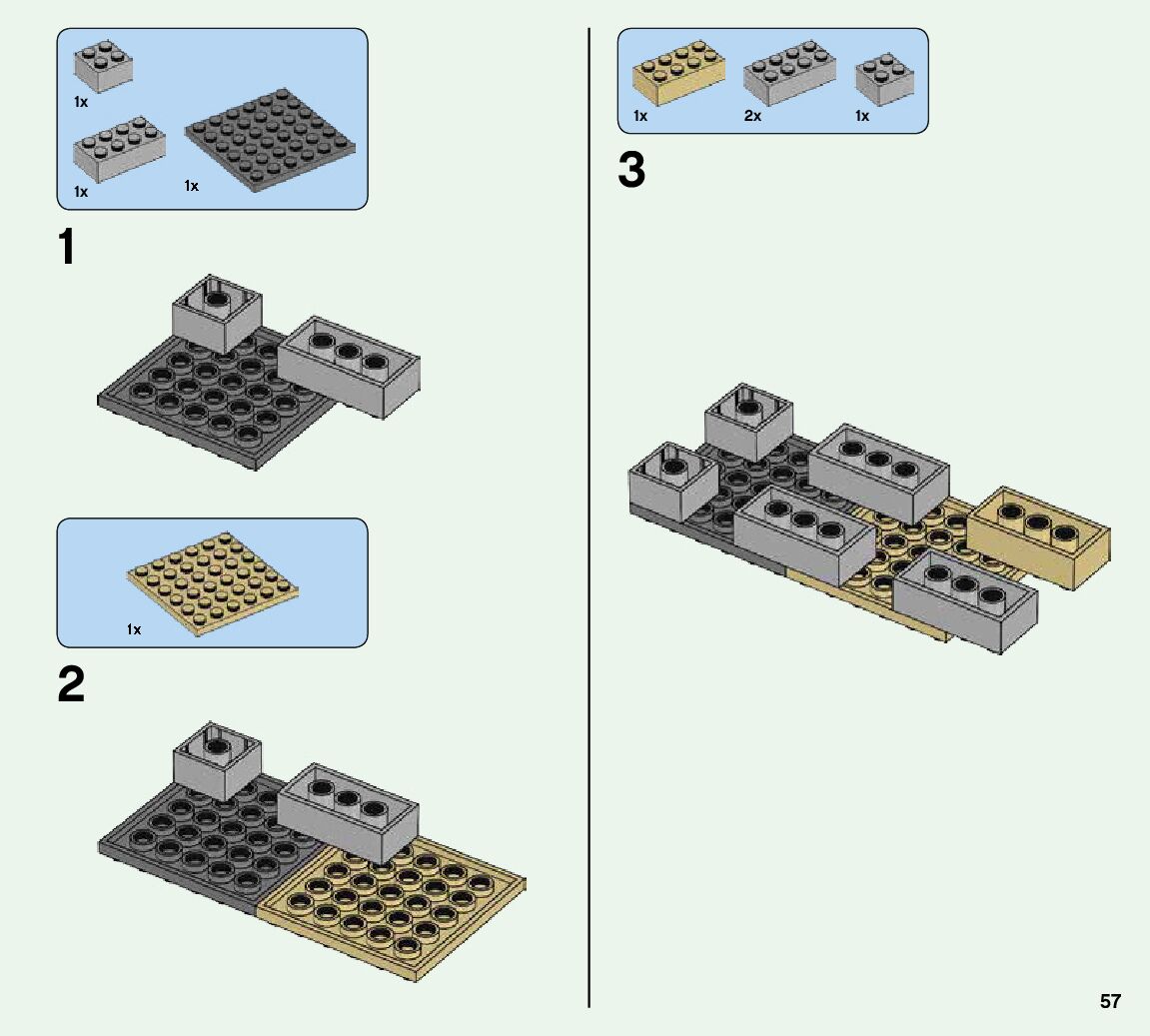 1x

1x

1x

1

1x

2

1x

2x

1x

3

57