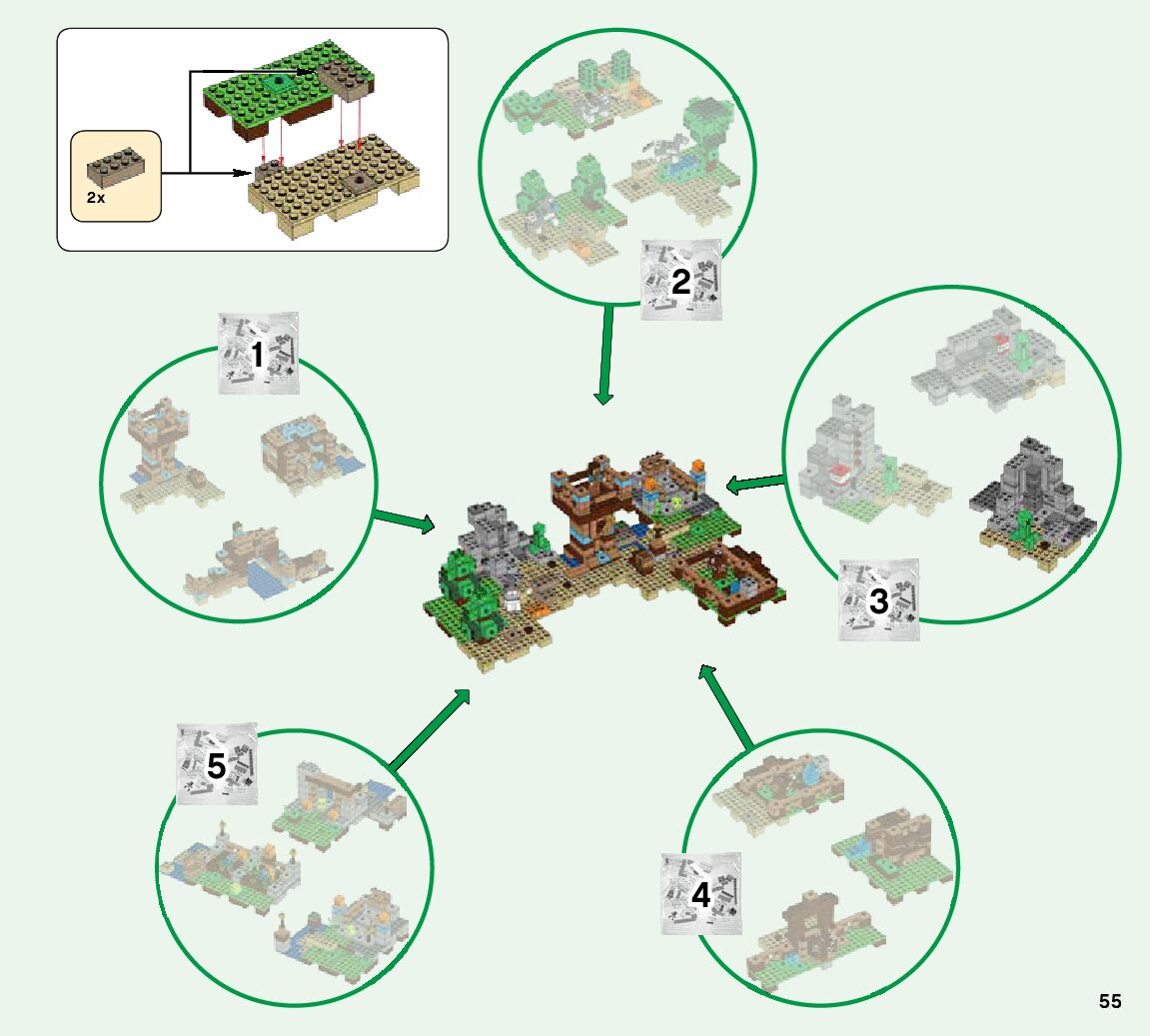 2x

2

1

3

5

4

55