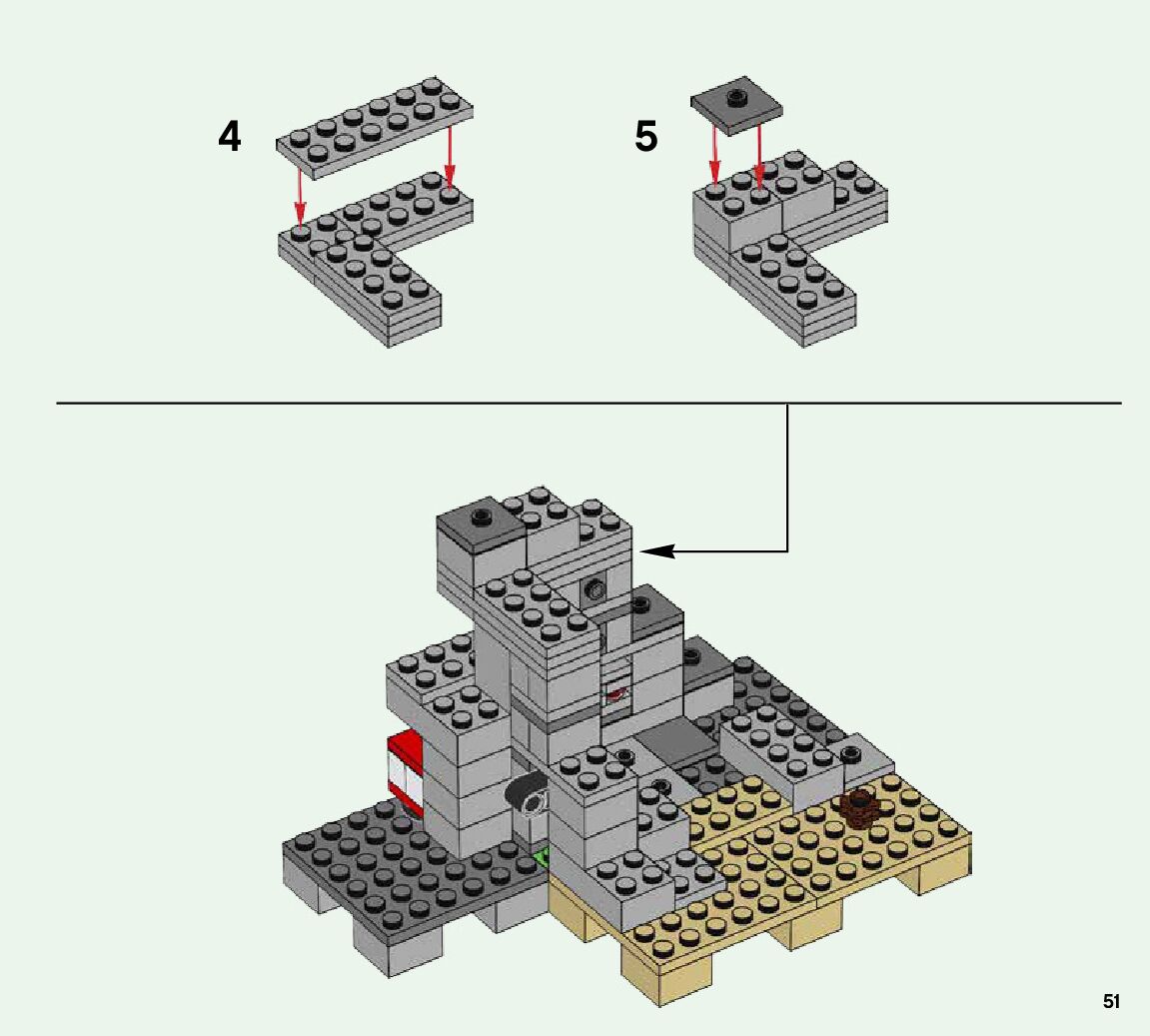 4

5

51