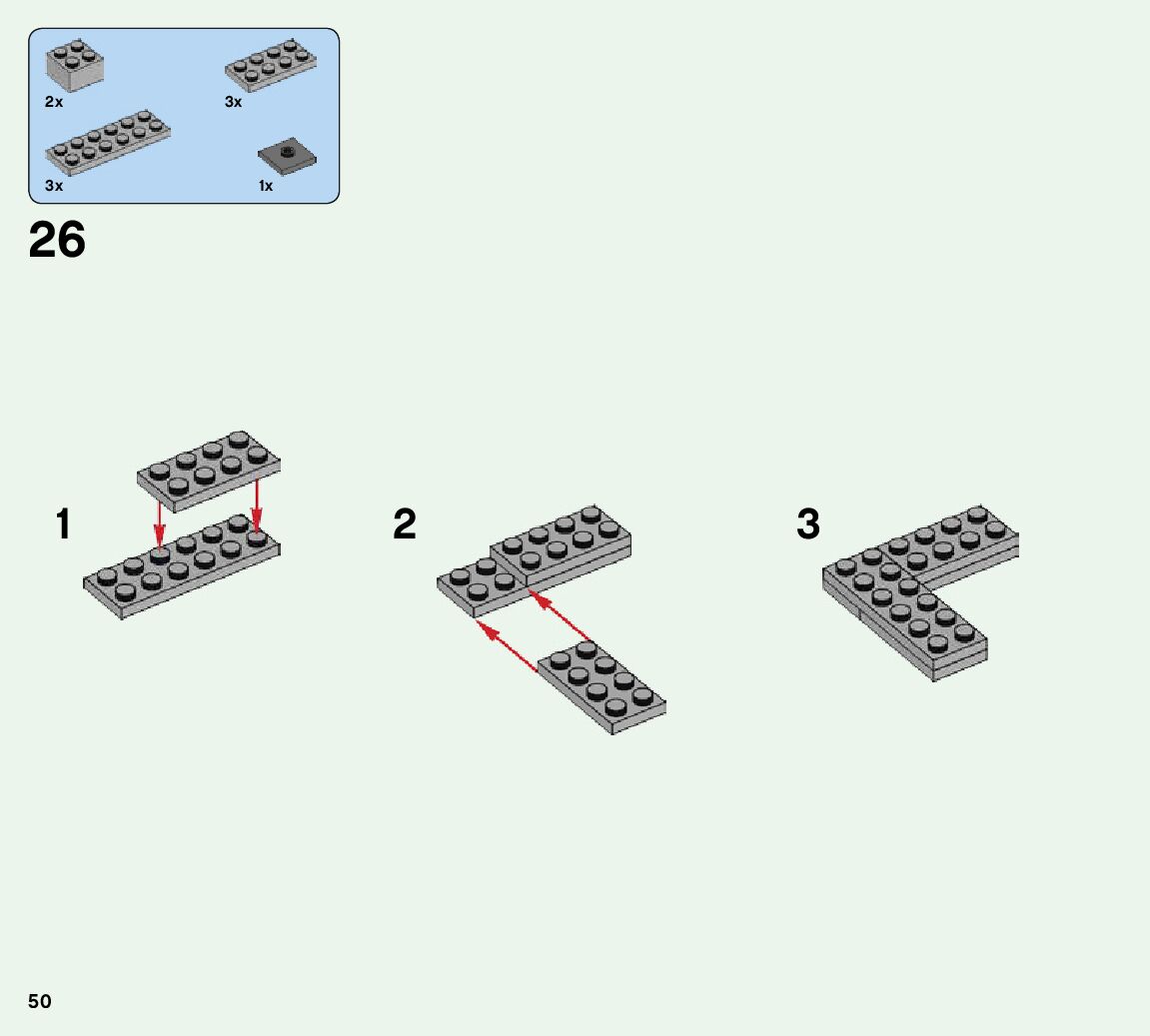 2x
3x
3x
1x

26

1

2

3

50