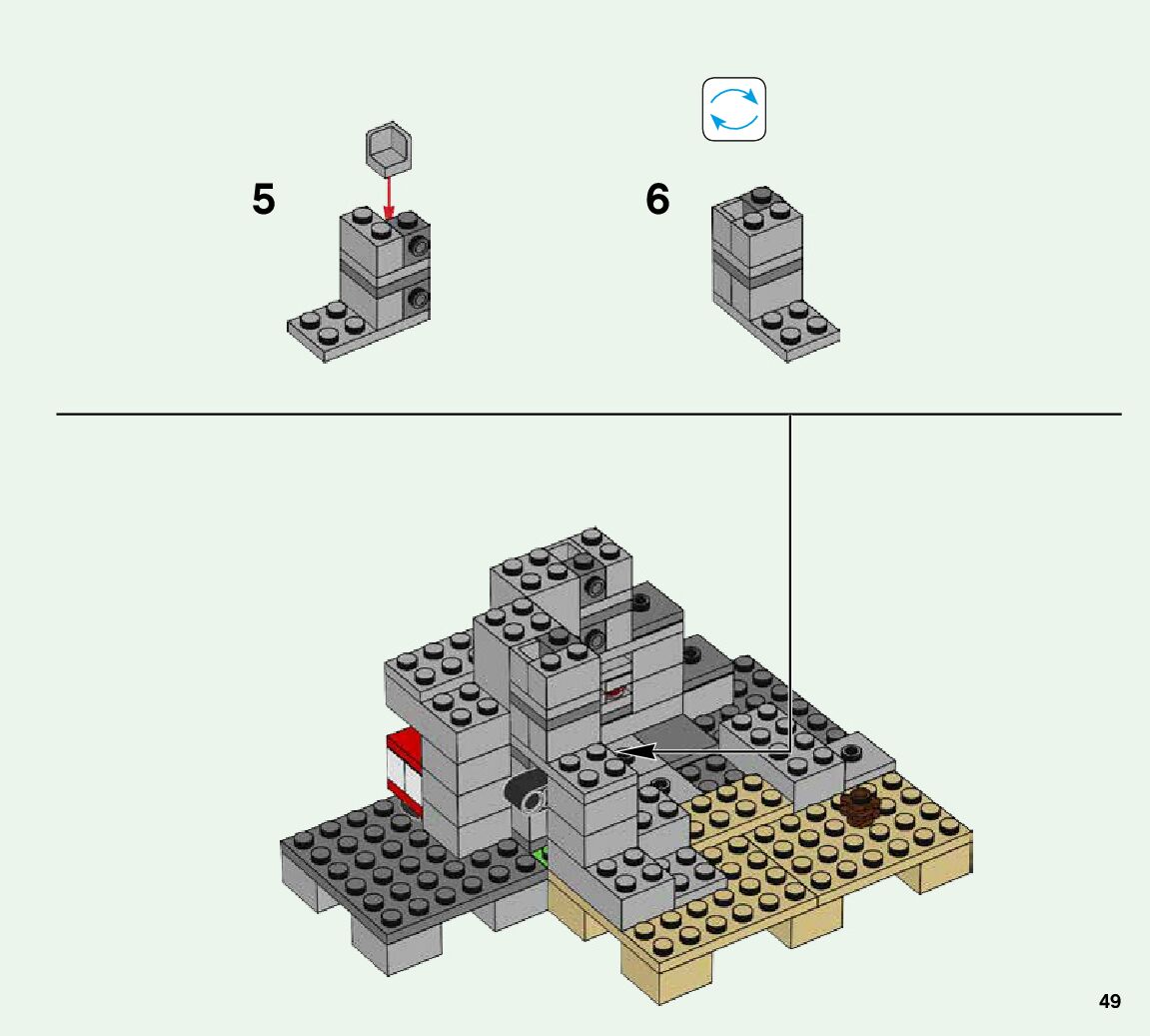 5

6

49