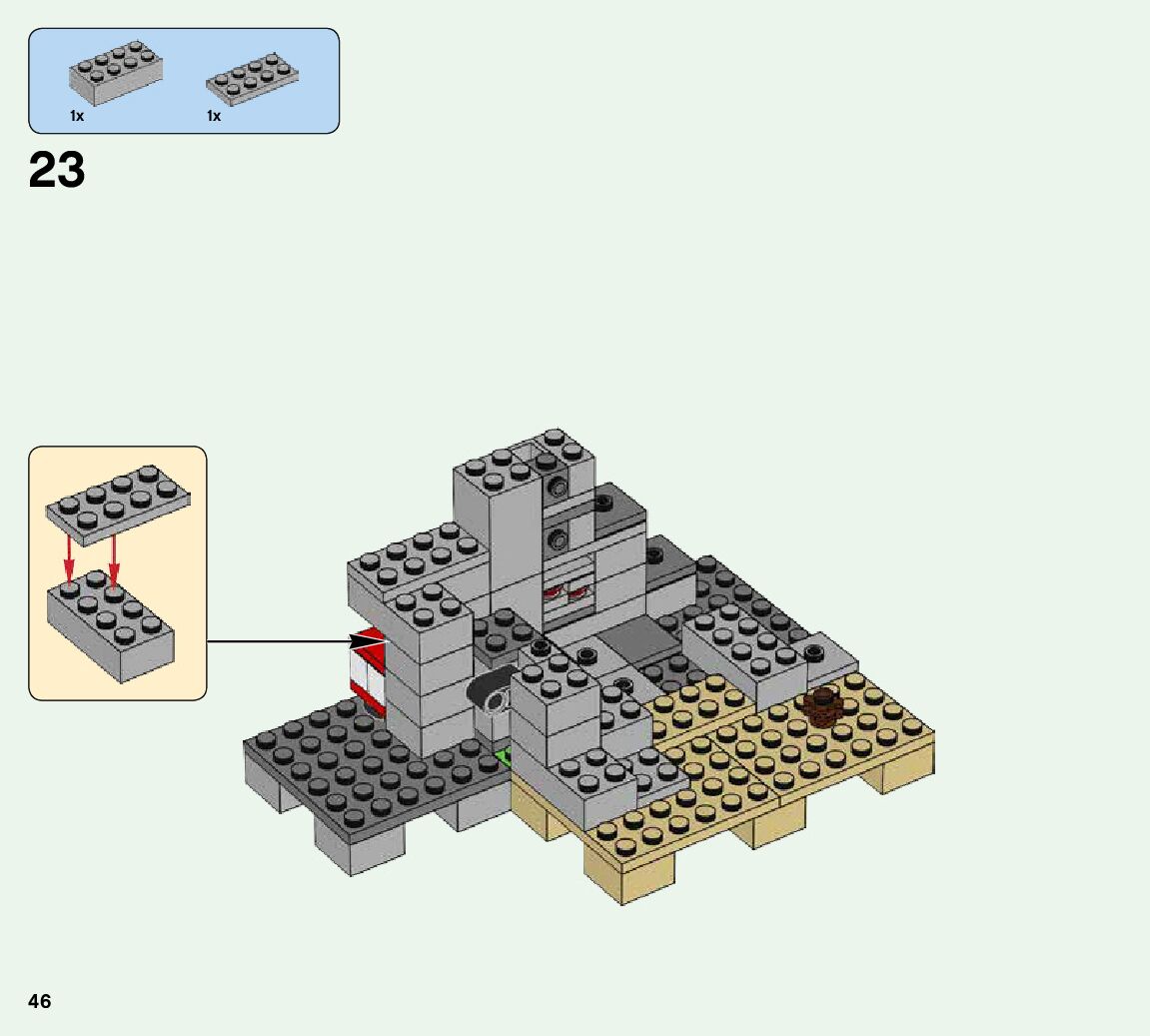 1x
1x

23

46