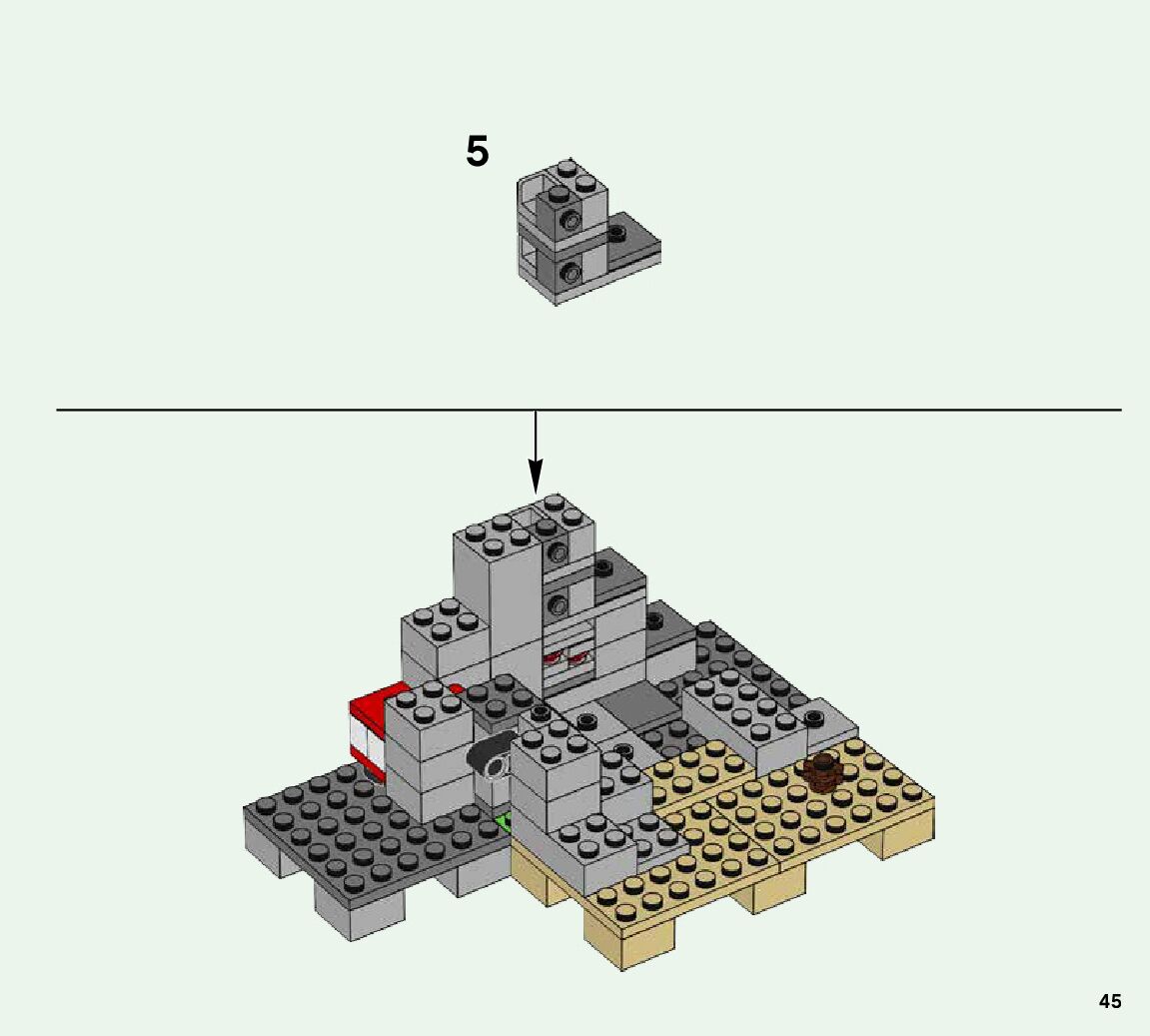 5

45